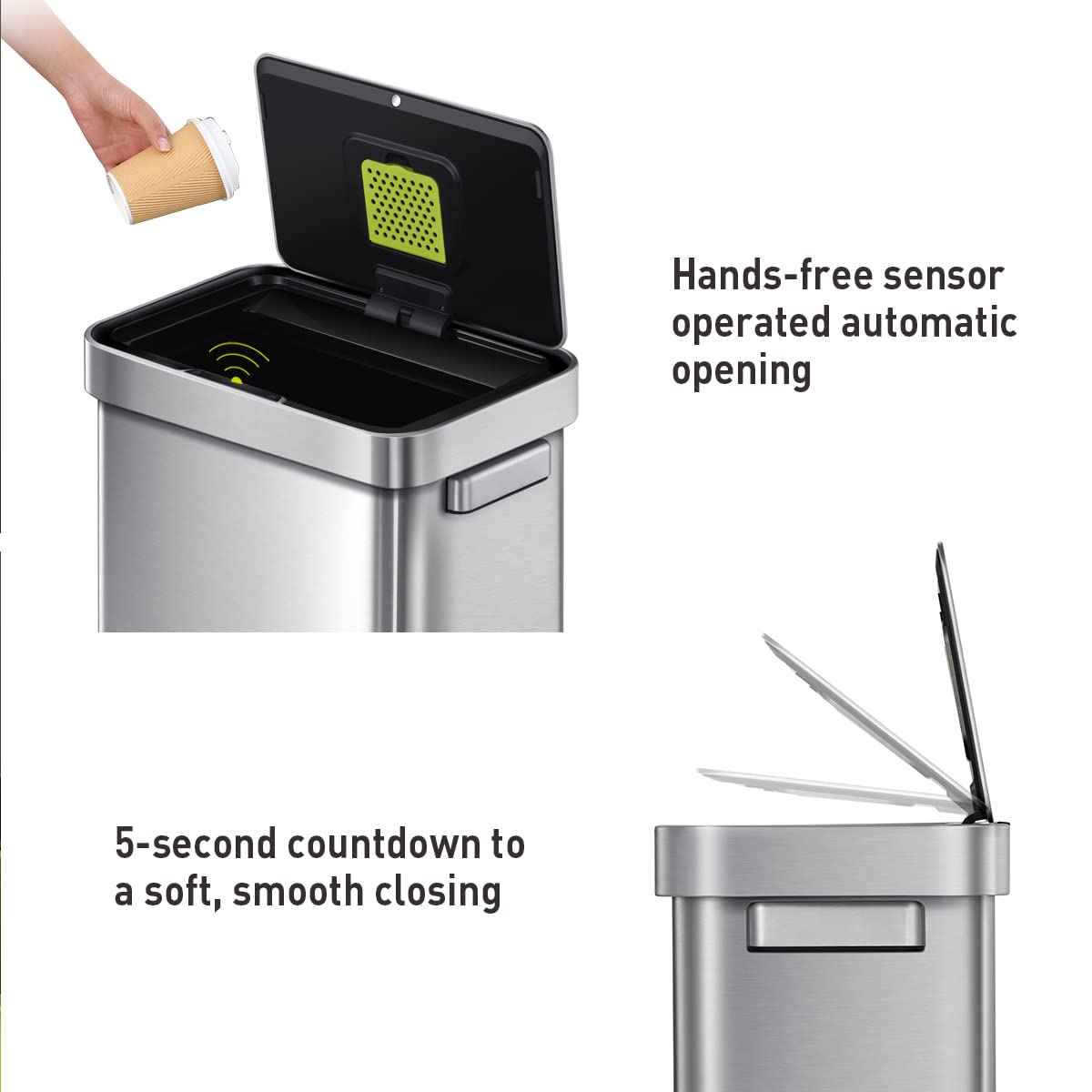 Hands-free sensor operated automatic opening

5-second countdown to a soft, smooth closing