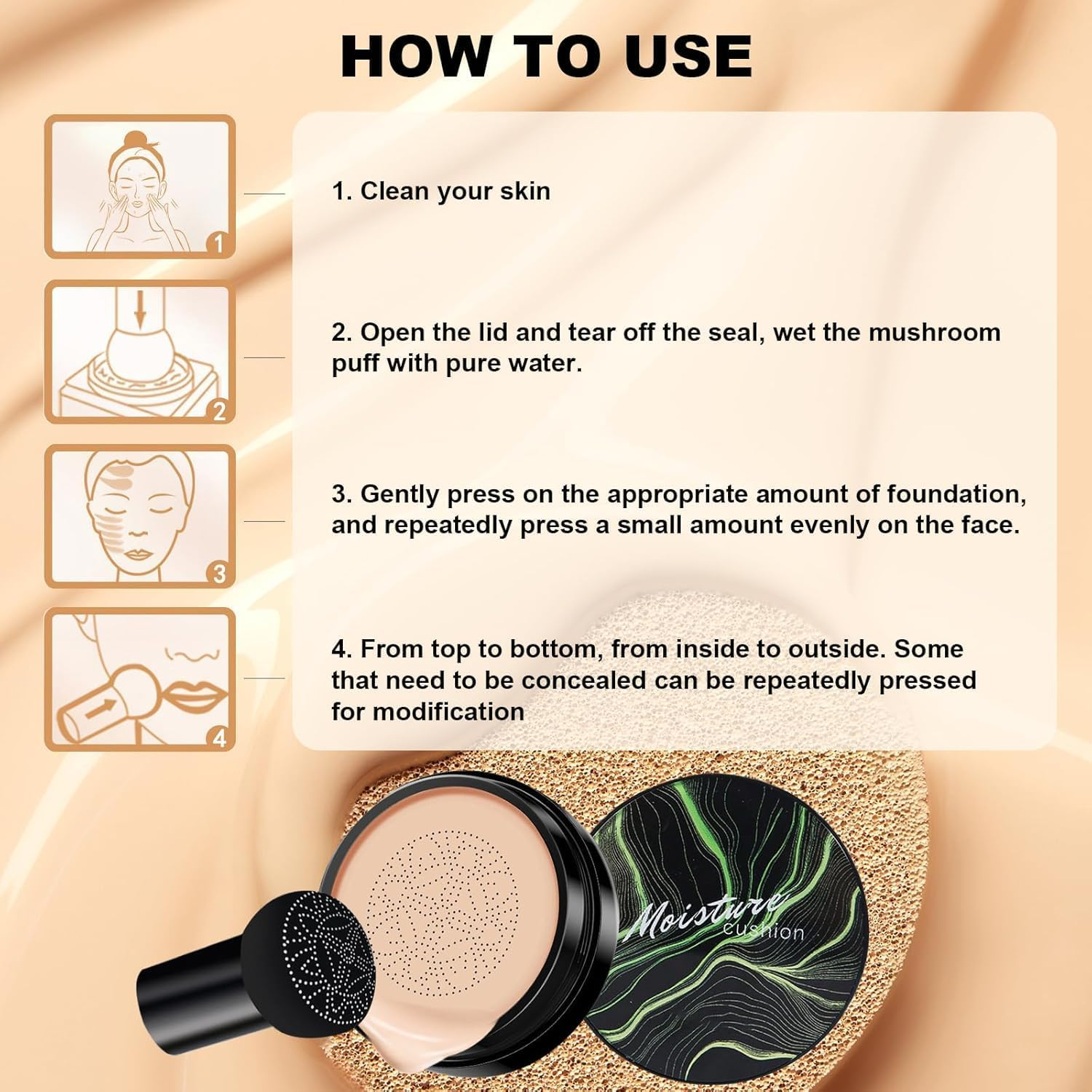 HOW TO USE

1

1. Clean your skin

2

2. Open the lid and tear off the seal, wet the mushroom puff with pure water.

3

3. Gently press on the appropriate amount of foundation, and repeatedly press a small amount evenly on the face.

4

4. From top to bottom, from inside to outside. Some that need to be concealed can be repeatedly pressed for modification

Moisture cushion