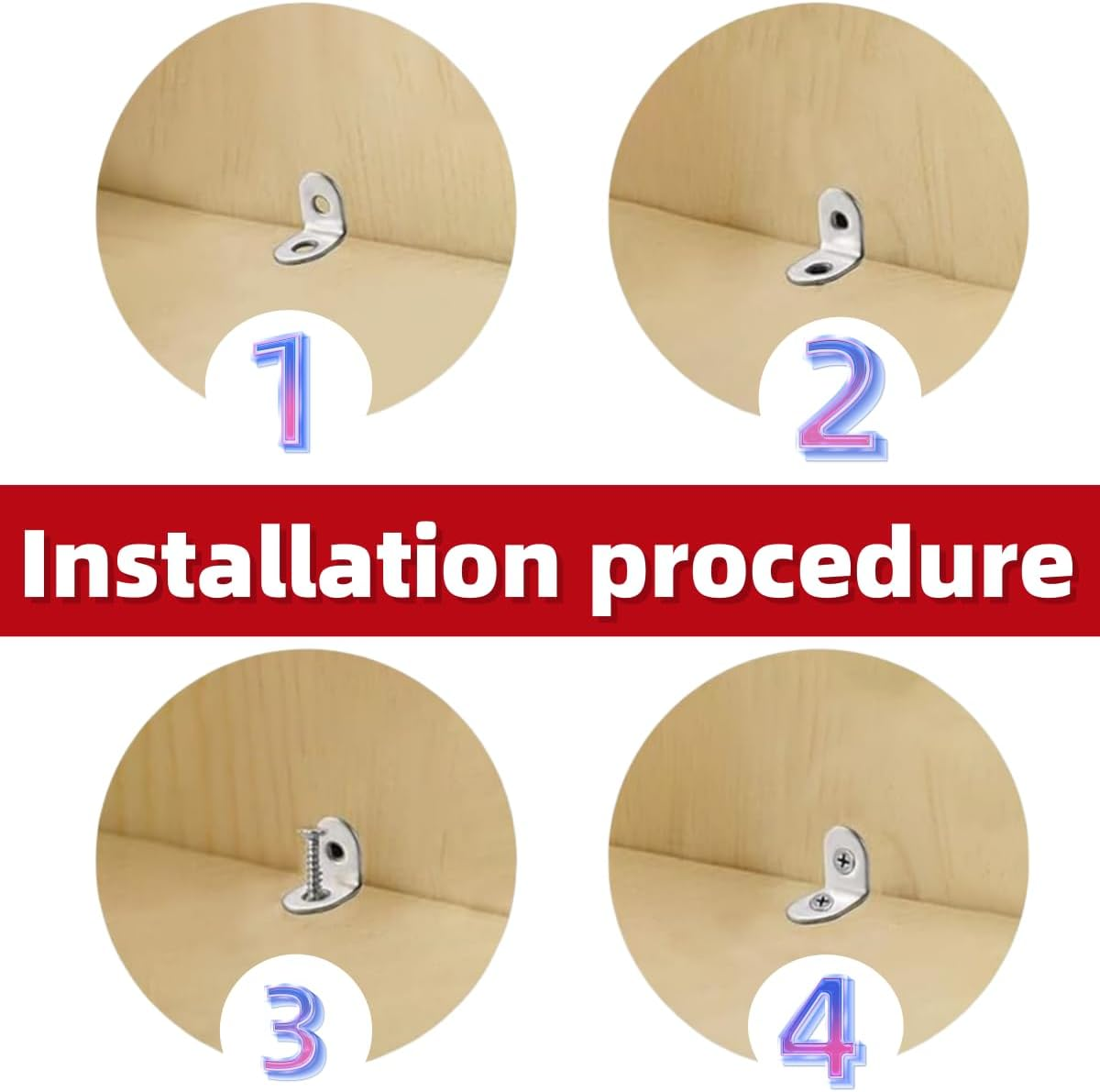 1

2

Installation procedure

3

4