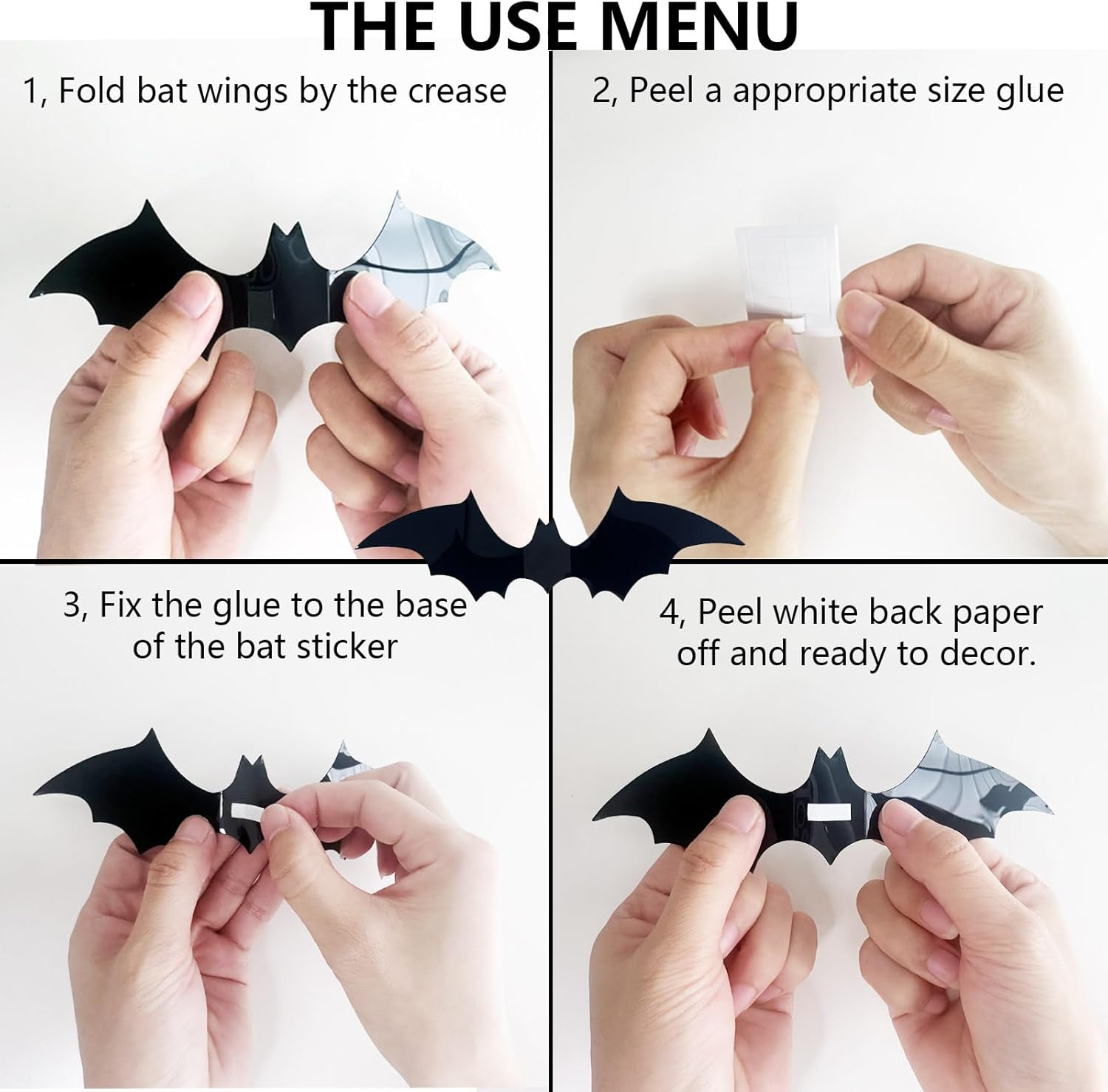 THE USE MENU

1, Fold bat wings by the crease

2, Peel a appropriate size glue

3, Fix the glue to the base of the bat sticker

4, Peel white back paper off and ready to decor.