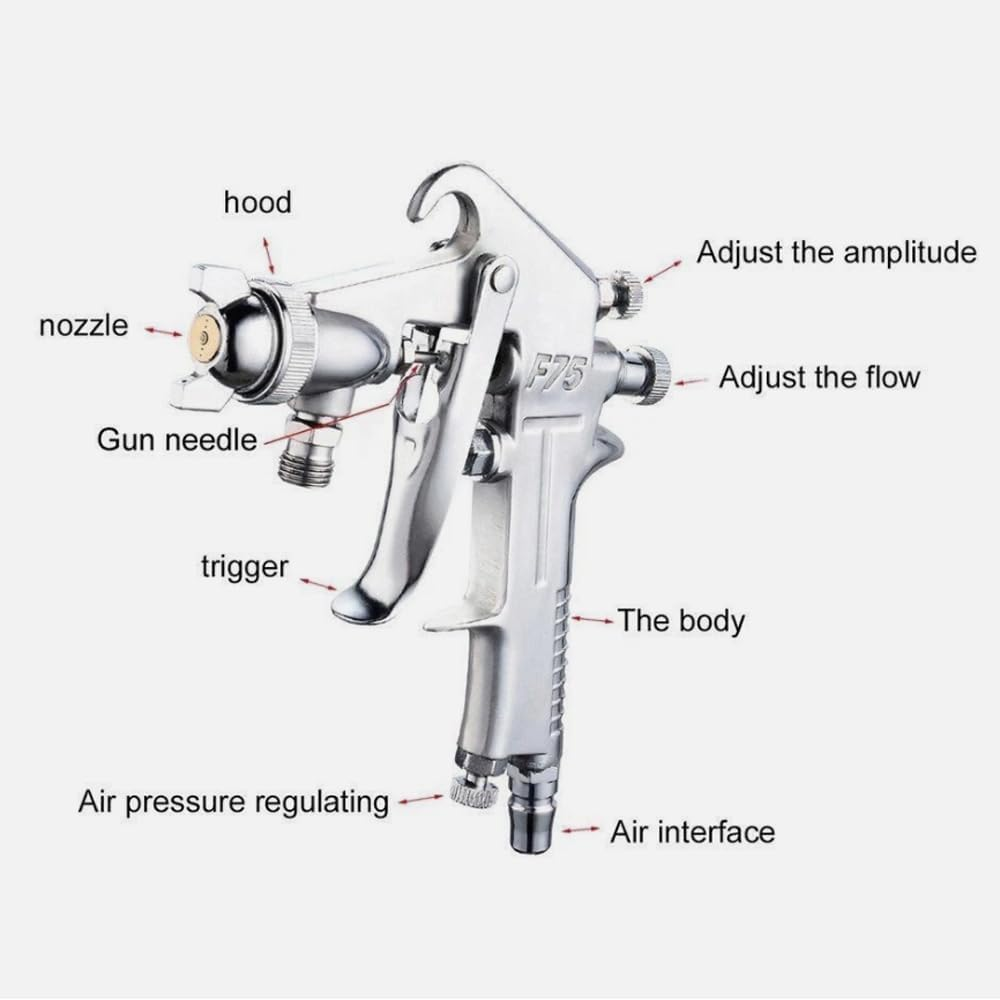 hood

Adjust the amplitude

nozzle

F75

Adjust the flow

Gun needle

trigger

The body

Air pressure regulating

Air interface