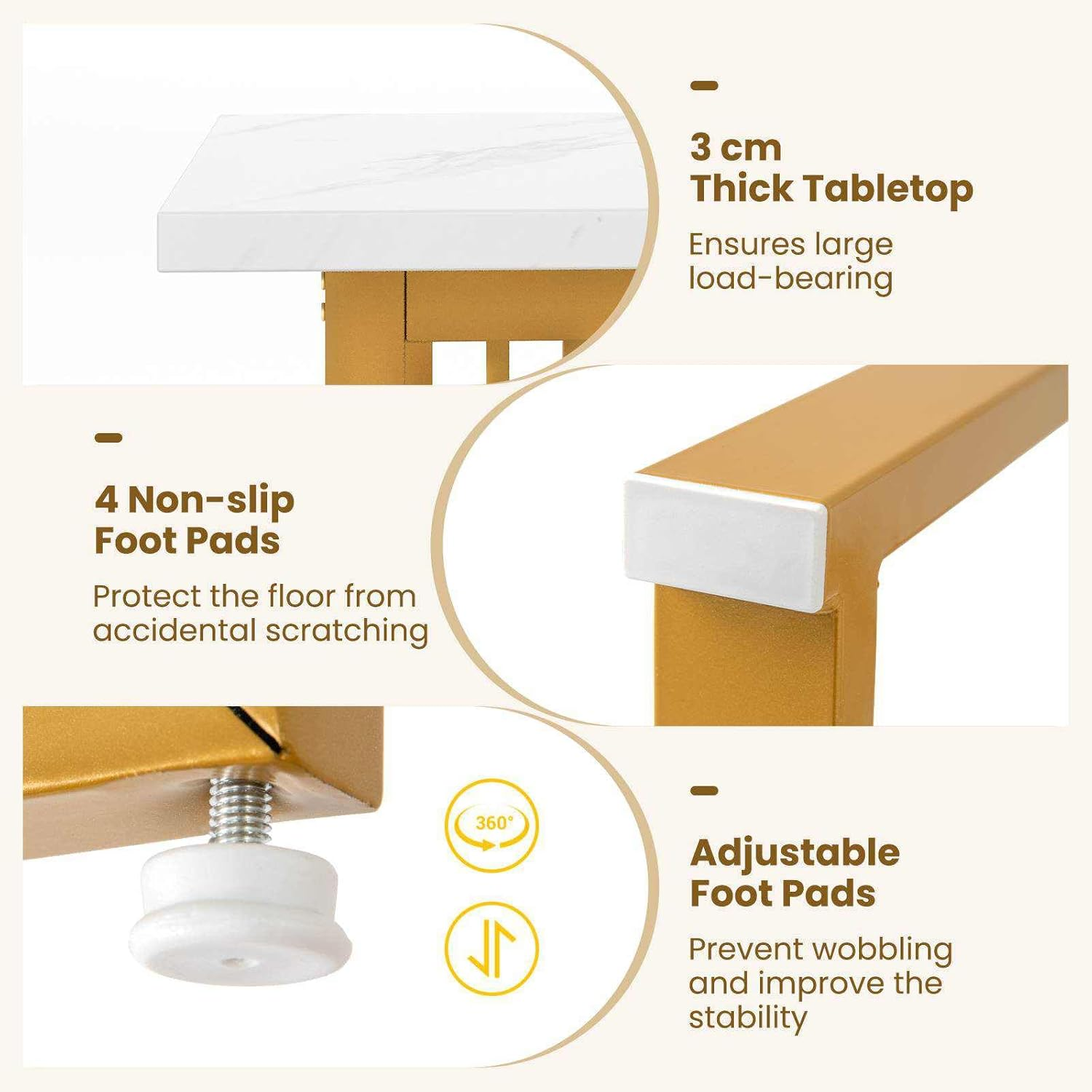 3 cm
Thick Tabletop

Ensures large load-bearing

4 Non-slip
Foot Pads

Protect the floor from accidental scratching

360°

Adjustable
Foot Pads

Prevent wobbling and improve the stability