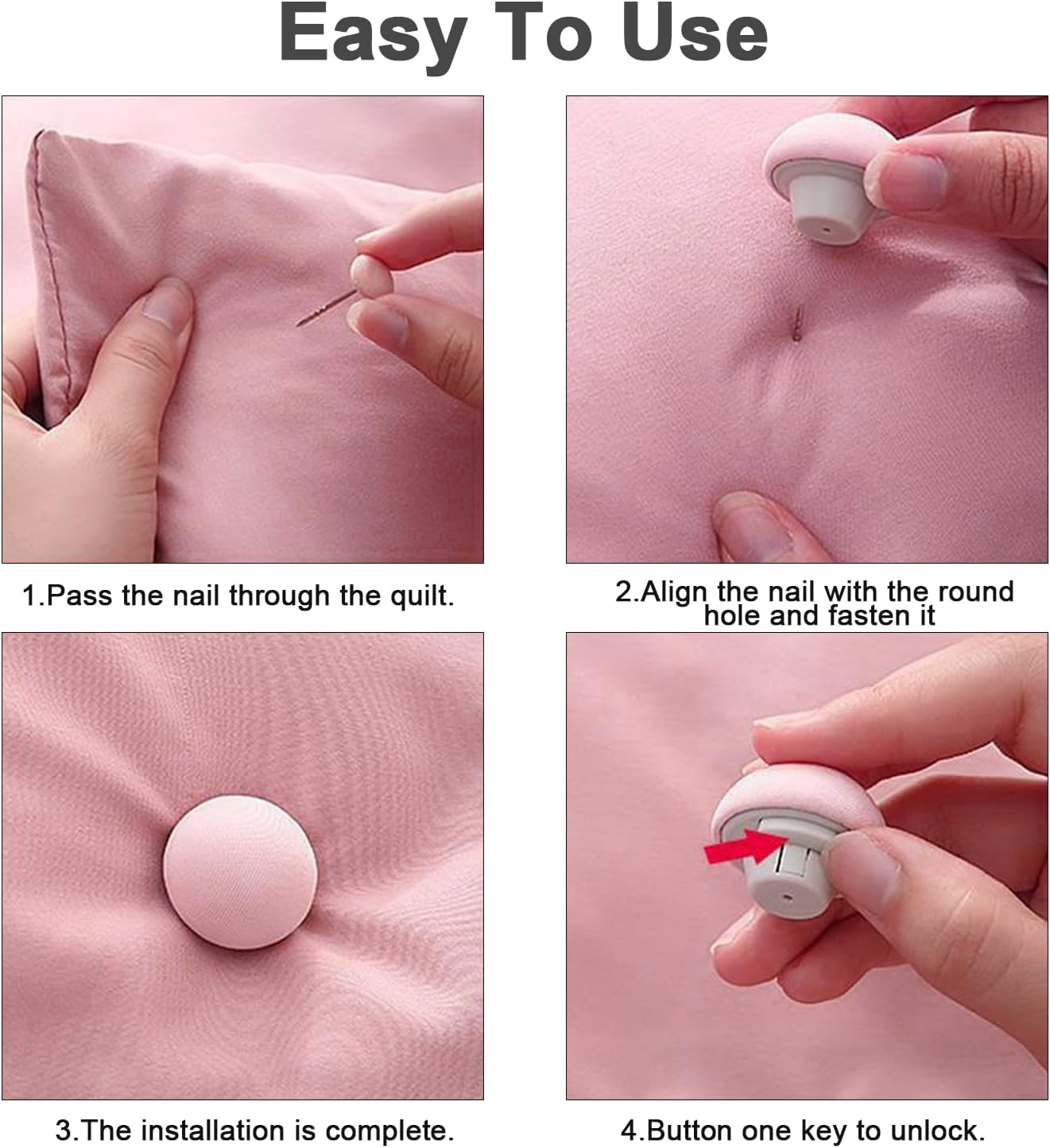 Easy To Use

1.Pass the nail through the quilt.

2.Align the nail with the round hole and fasten it

3.The installation is complete.

4.Button one key to unlock.