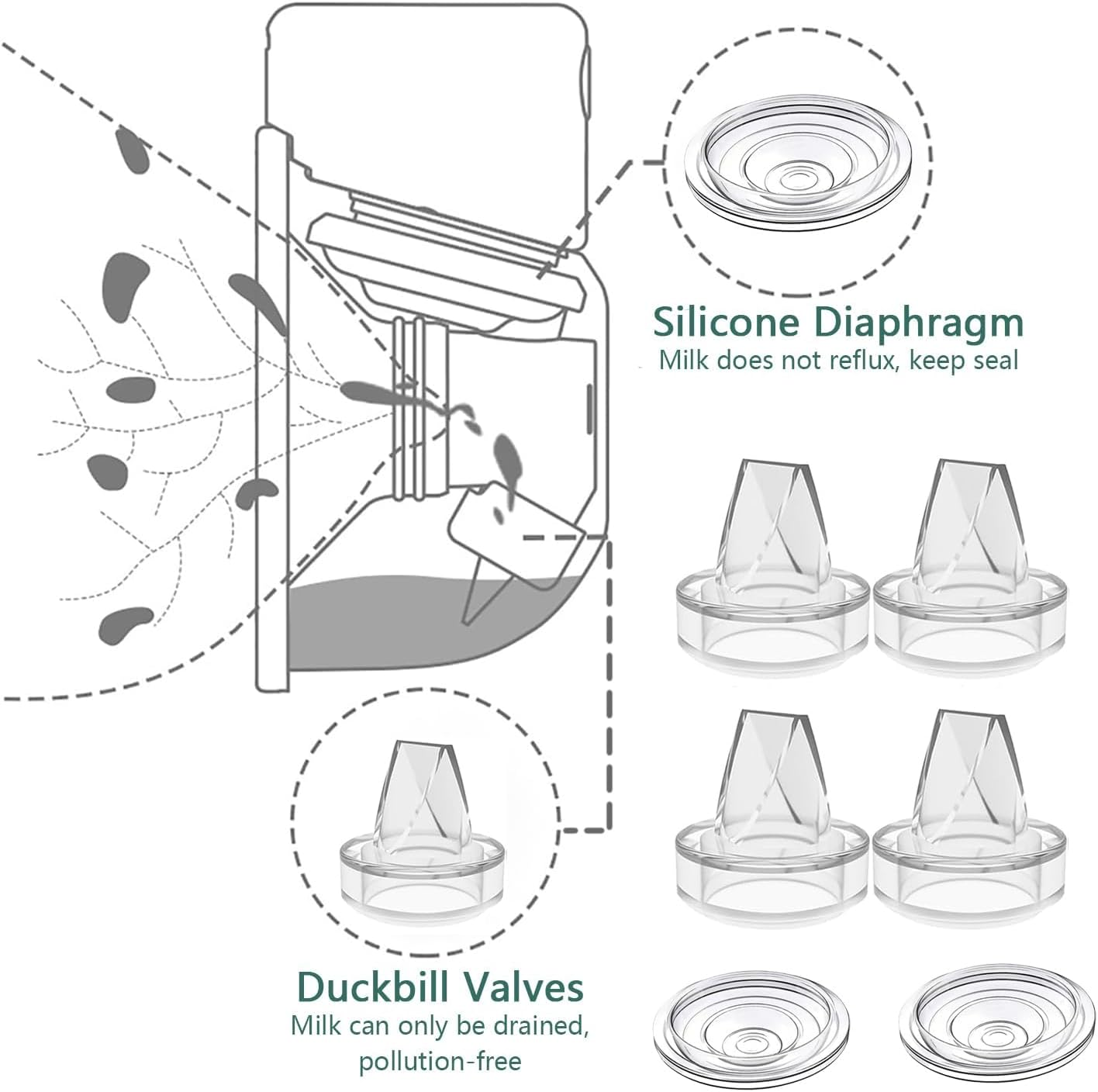 Silicone Diaphragm
Milk does not reflux, keep seal

Duckbill Valves
Milk can only be drained, pollution-free