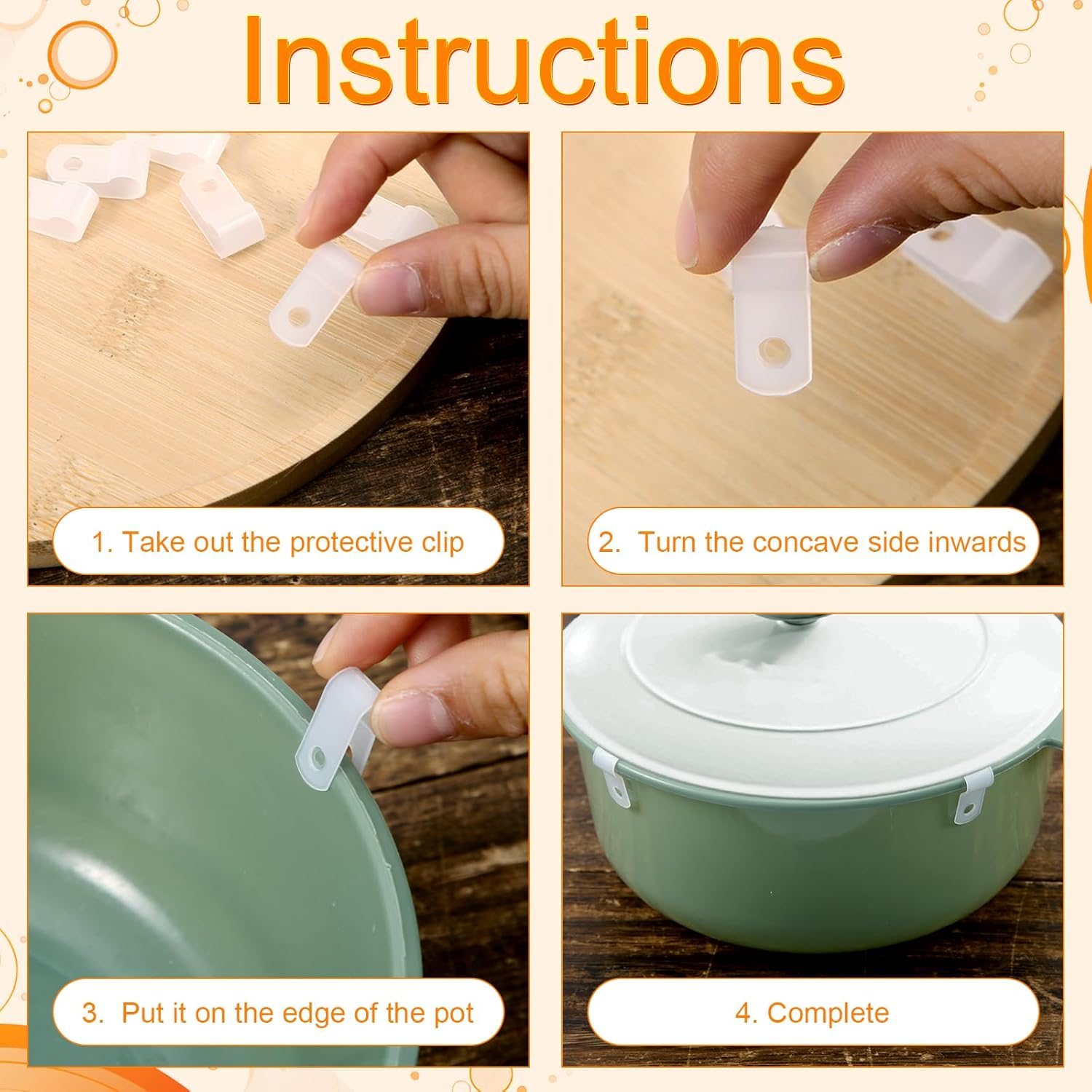 Instructions

1. Take out the protective clip

2. Turn the concave side inwards

3. Put it on the edge of the pot

4. Complete