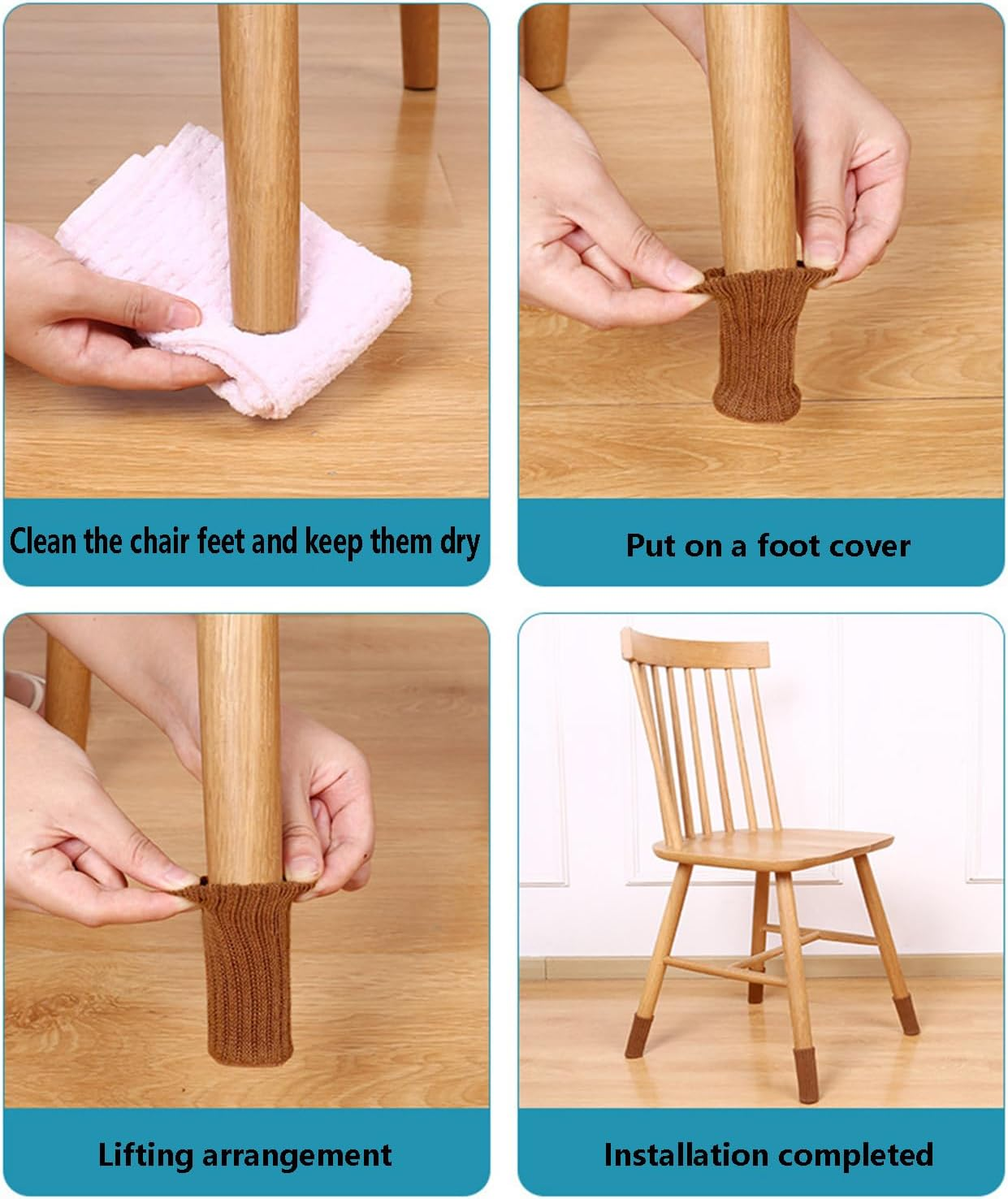 Clean the chair feet and keep them dry

Put on a foot cover

Lifting arrangement

Installation completed