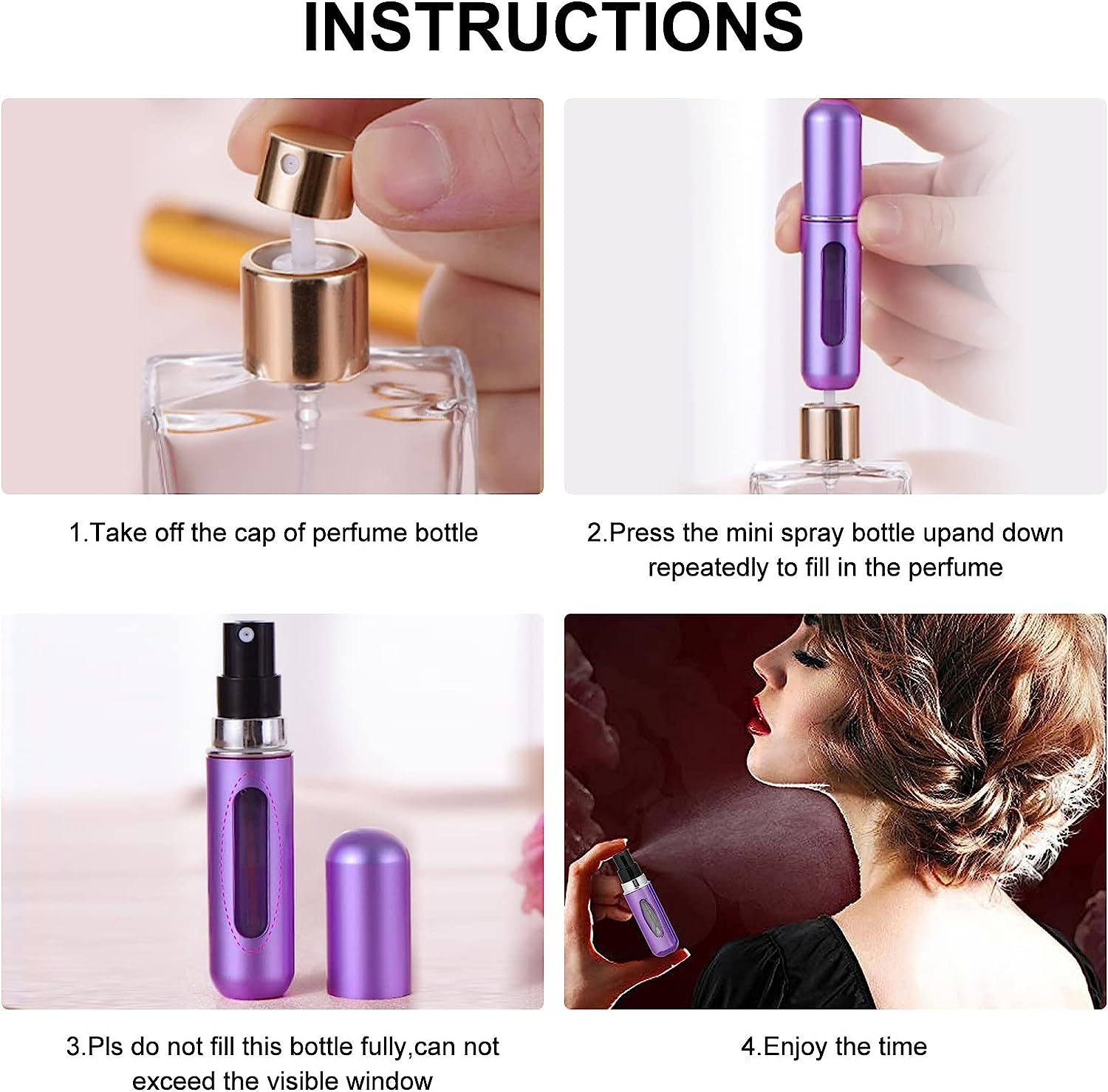 INSTRUCTIONS

1.Take off the cap of perfume bottle

2.Press the mini spray bottle upand down repeatedly to fill in the perfume

3.Pls do not fill this bottle fully,can not exceed the visible window

4.Enjoy the time