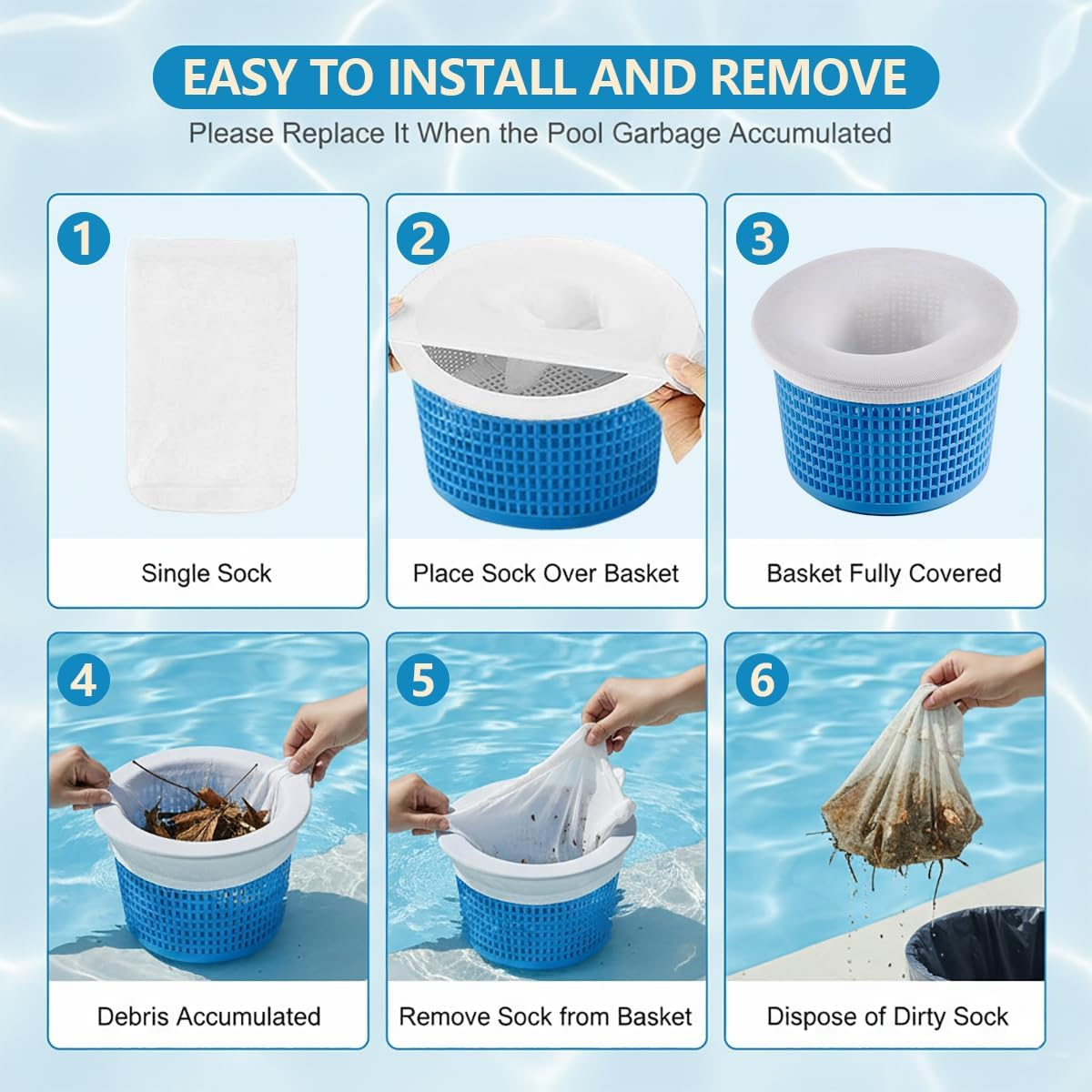 EASY TO INSTALL AND REMOVE

Please Replace It When the Pool Garbage Accumulated

1
Single Sock

2
Place Sock Over Basket

3
Basket Fully Covered

4
Debris Accumulated

5
Remove Sock from Basket

6
Dispose of Dirty Sock