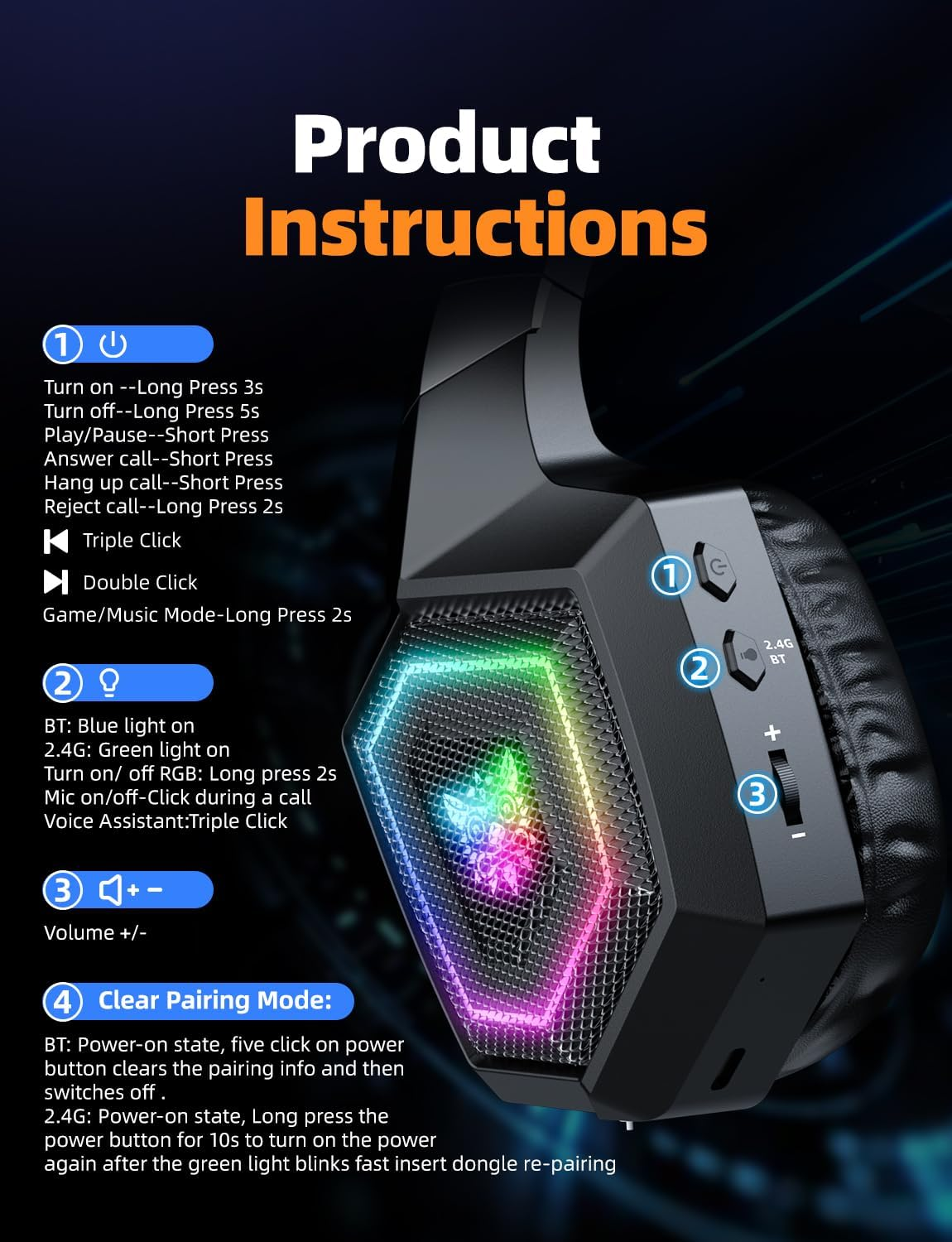 Product Instructions

1

Turn on --Long Press 3s
Turn off--Long Press 5s
Play/Pause--Short Press
Answer call--Short Press
Hang up call--Short Press
Reject call--Long Press 2s

Triple Click

Double Click

Game/Music Mode-Long Press 2s

2

BT: Blue light on
2.4G: Green light on
Turn on/ off RGB: Long press 2s
Mic on/off-Click during a call
Voice Assistant:Triple Click

3 + −

Volume +/-

4 Clear Pairing Mode:

BT: Power-on state, five click on power button clears the pairing info and then switches off .
2.4G: Power-on state, Long press the power button for 10s to turn on the power again after the green light blinks fast insert dongle re-pairing

1

2 2.4G BT

+
3
−