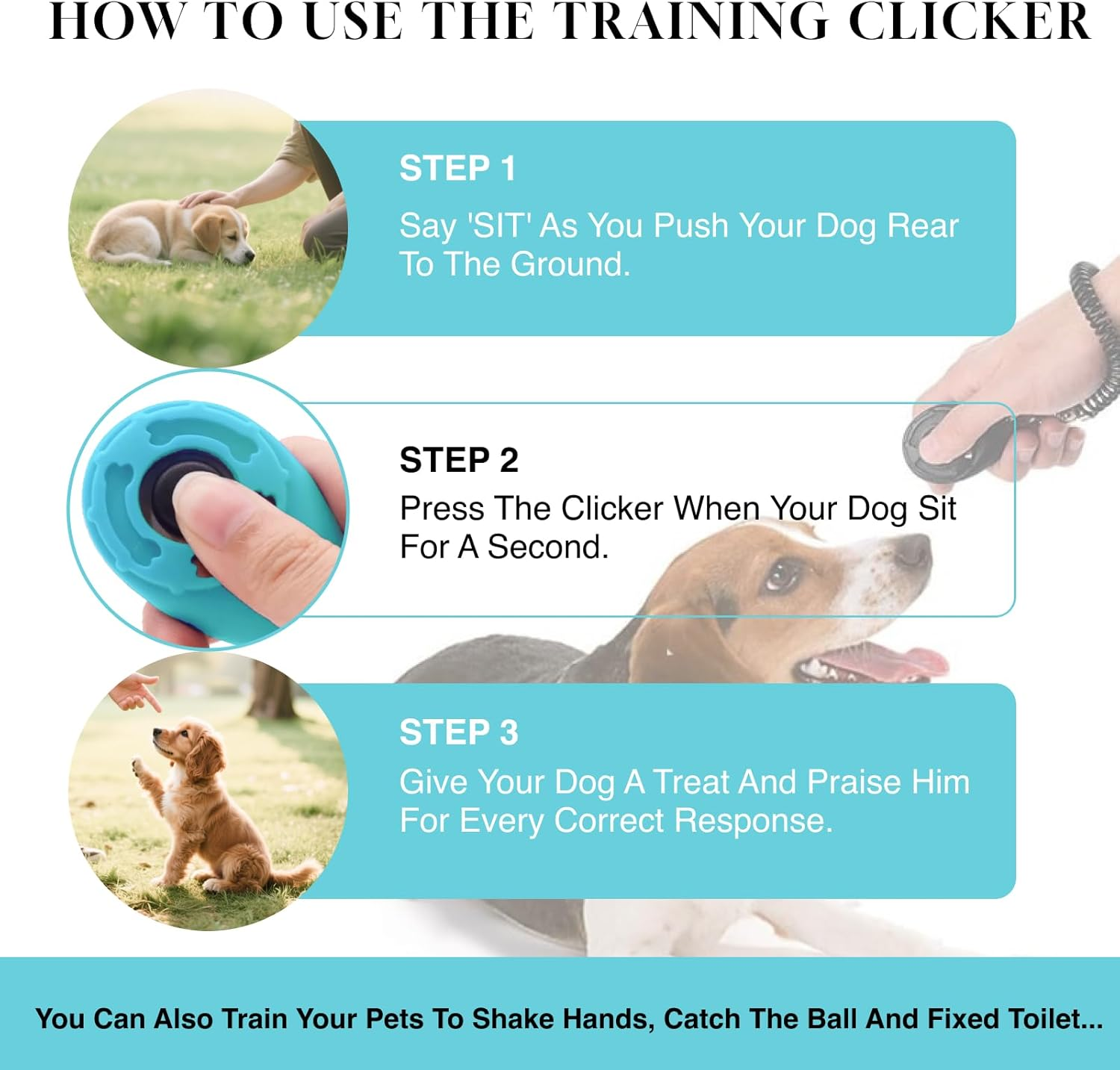 HOW TO USE THE TRAINING CLICKER

STEP 1

Say 'SIT' As You Push Your Dog Rear To The Ground.

STEP 2

Press The Clicker When Your Dog Sit For A Second.

STEP 3

Give Your Dog A Treat And Praise Him For Every Correct Response.

You Can Also Train Your Pets To Shake Hands, Catch The Ball And Fixed Toilet...