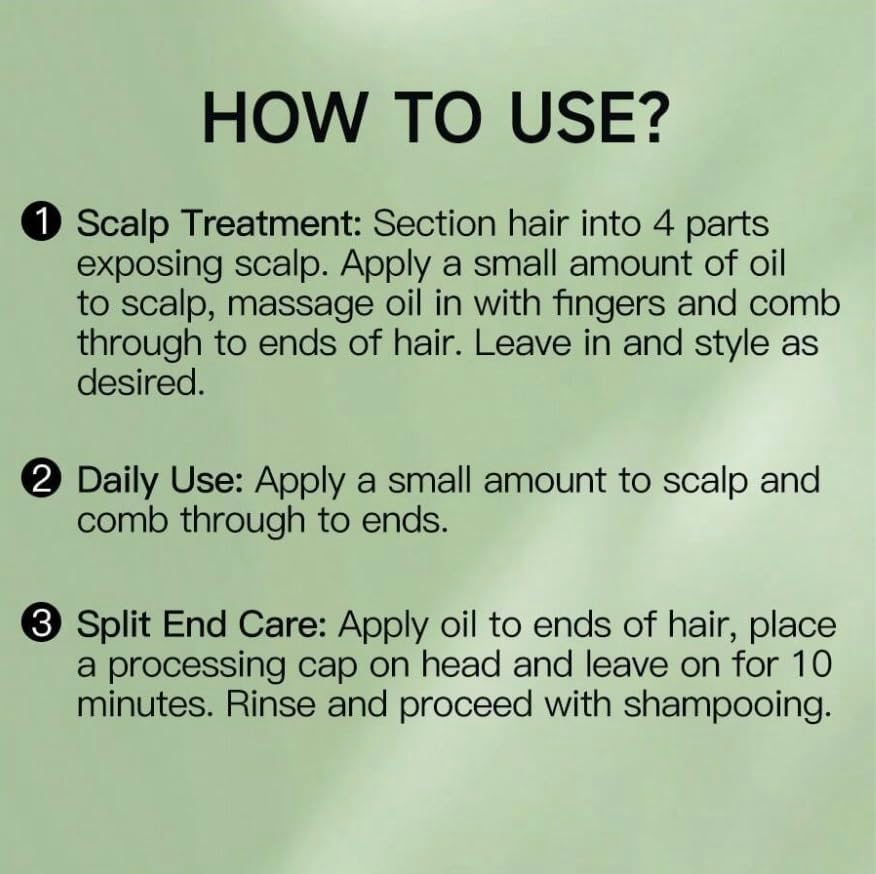 HOW TO USE?

❶ Scalp Treatment: Section hair into 4 parts exposing scalp. Apply a small amount of oil to scalp, massage oil in with fingers and comb through to ends of hair. Leave in and style as desired.

❷ Daily Use: Apply a small amount to scalp and comb through to ends.

❸ Split End Care: Apply oil to ends of hair, place a processing cap on head and leave on for 10 minutes. Rinse and proceed with shampooing.