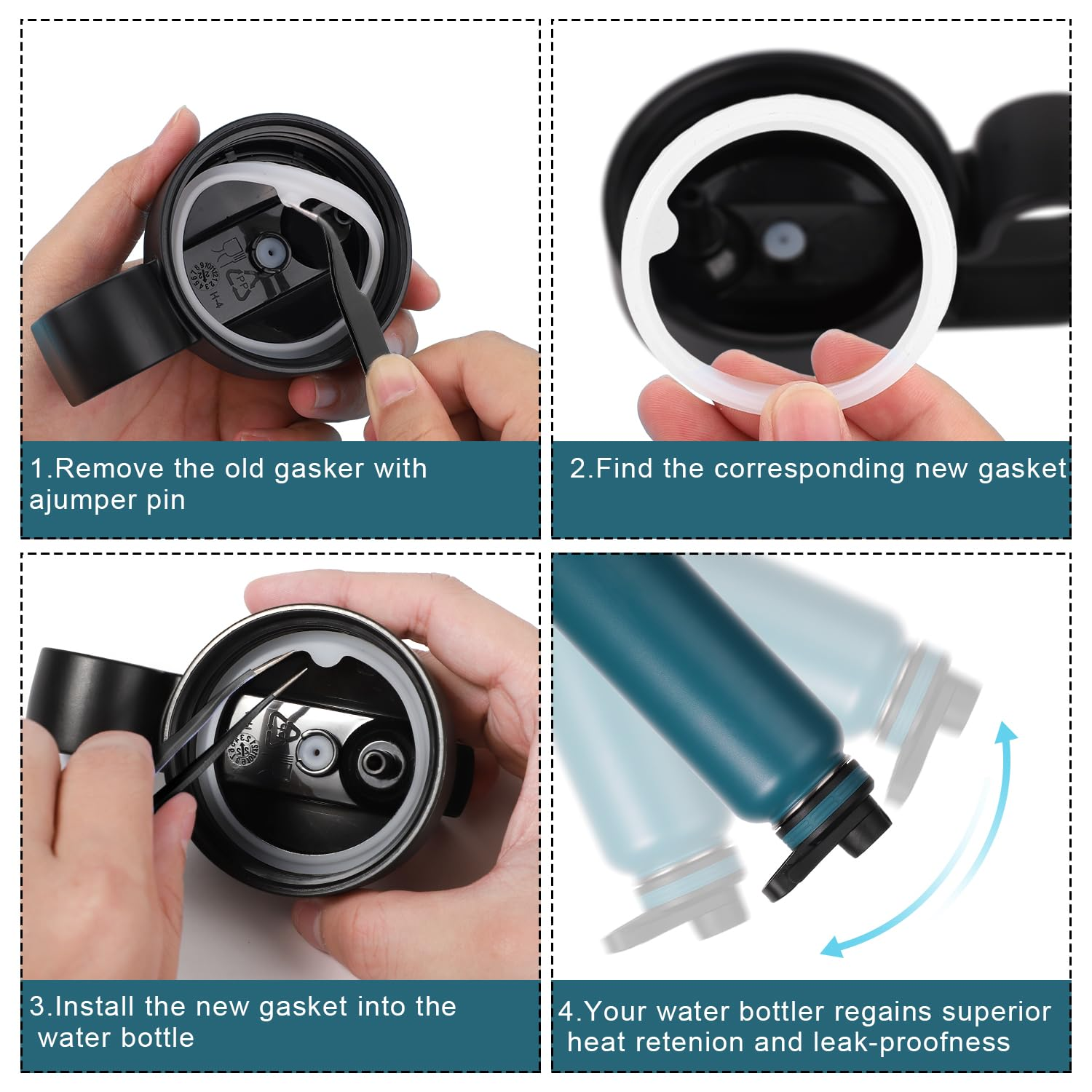 PP

H-4

1.Remove the old gasker with ajumper pin

2.Find the corresponding new gasket

3.Install the new gasket into the water bottle

4.Your water bottler regains superior heat retenion and leak-proofness