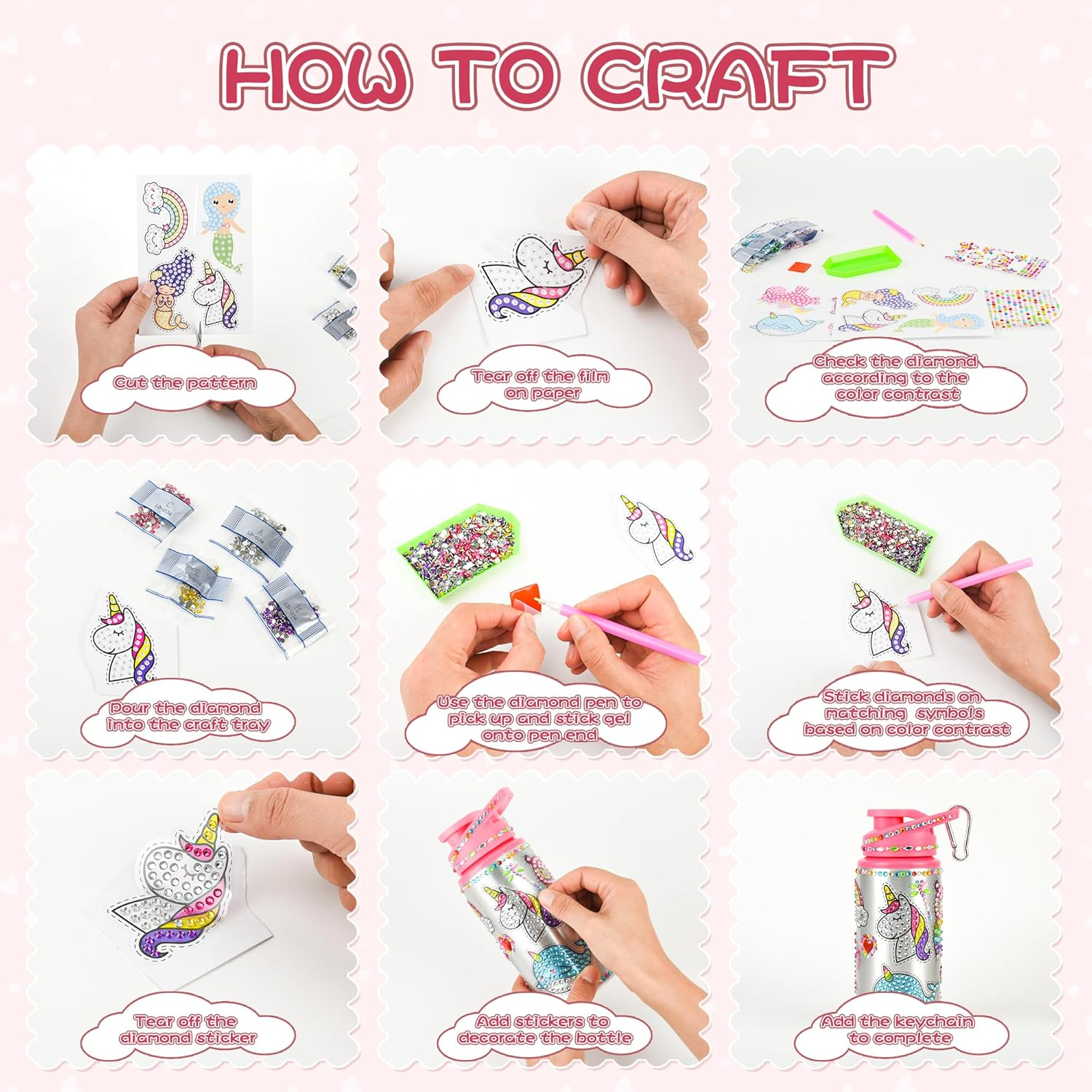 HOW TO CRAFT

Cut the pattern

Tear off the film on paper

Check the diamond according to the color contrast

Pour the diamond into the craft tray

Use the diamond pen to pick up and stick gel onto pen end

Stick diamonds on matching symbols based on color contrast

Tear off the diamond sticker

Add stickers to decorate the bottle

Add the keychain to complete