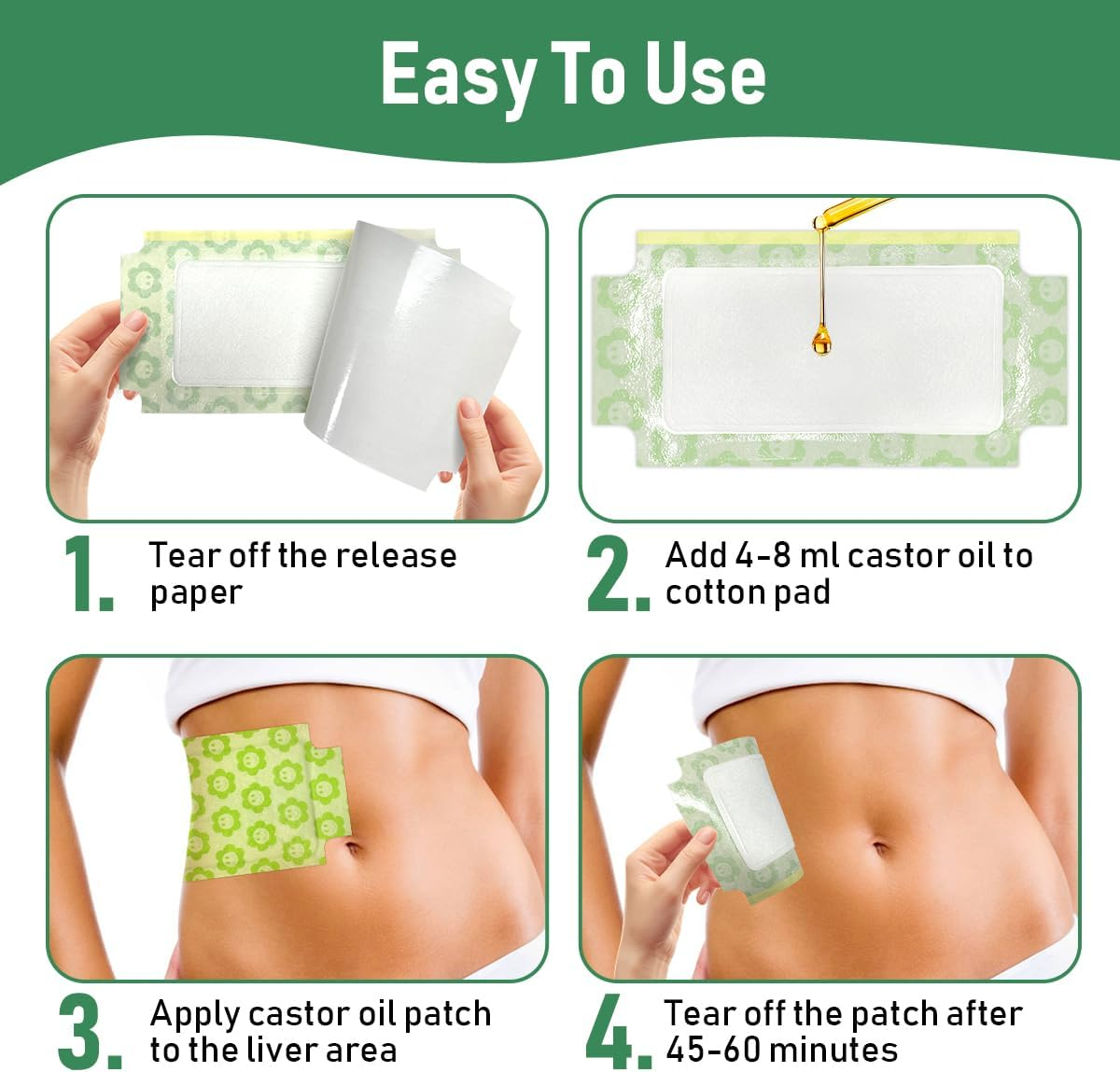 Easy To Use

1. Tear off the release paper

2. Add 4-8 ml castor oil to cotton pad

3. Apply castor oil patch to the liver area

4. Tear off the patch after 45-60 minutes