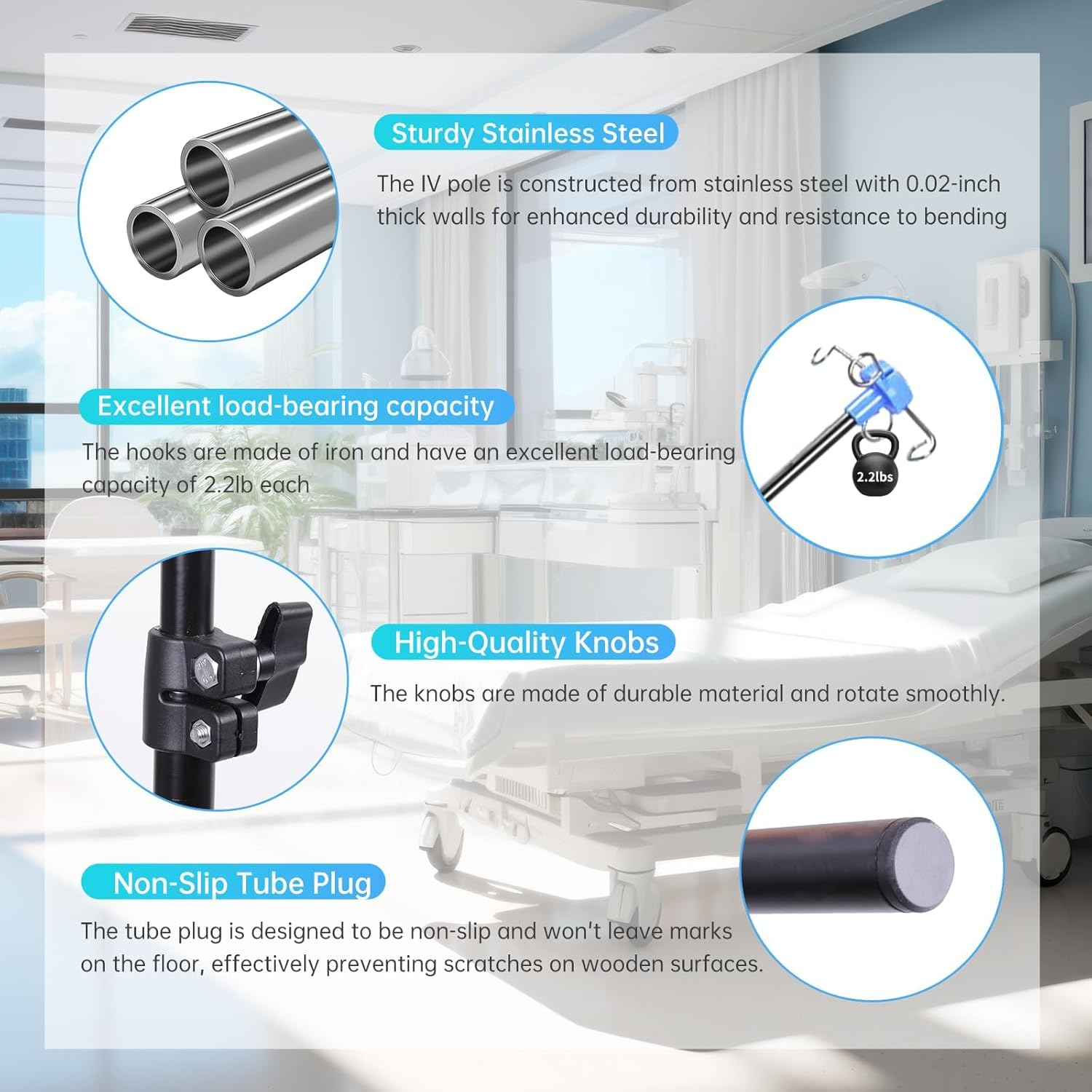 Sturdy Stainless Steel

The IV pole is constructed from stainless steel with 0.02-inch thick walls for enhanced durability and resistance to bending

Excellent load-bearing capacity

The hooks are made of iron and have an excellent load-bearing capacity of 2.2lb each

2.2lbs

High-Quality Knobs

The knobs are made of durable material and rotate smoothly.

Non-Slip Tube Plug

The tube plug is designed to be non-slip and won't leave marks on the floor, effectively preventing scratches on wooden surfaces.