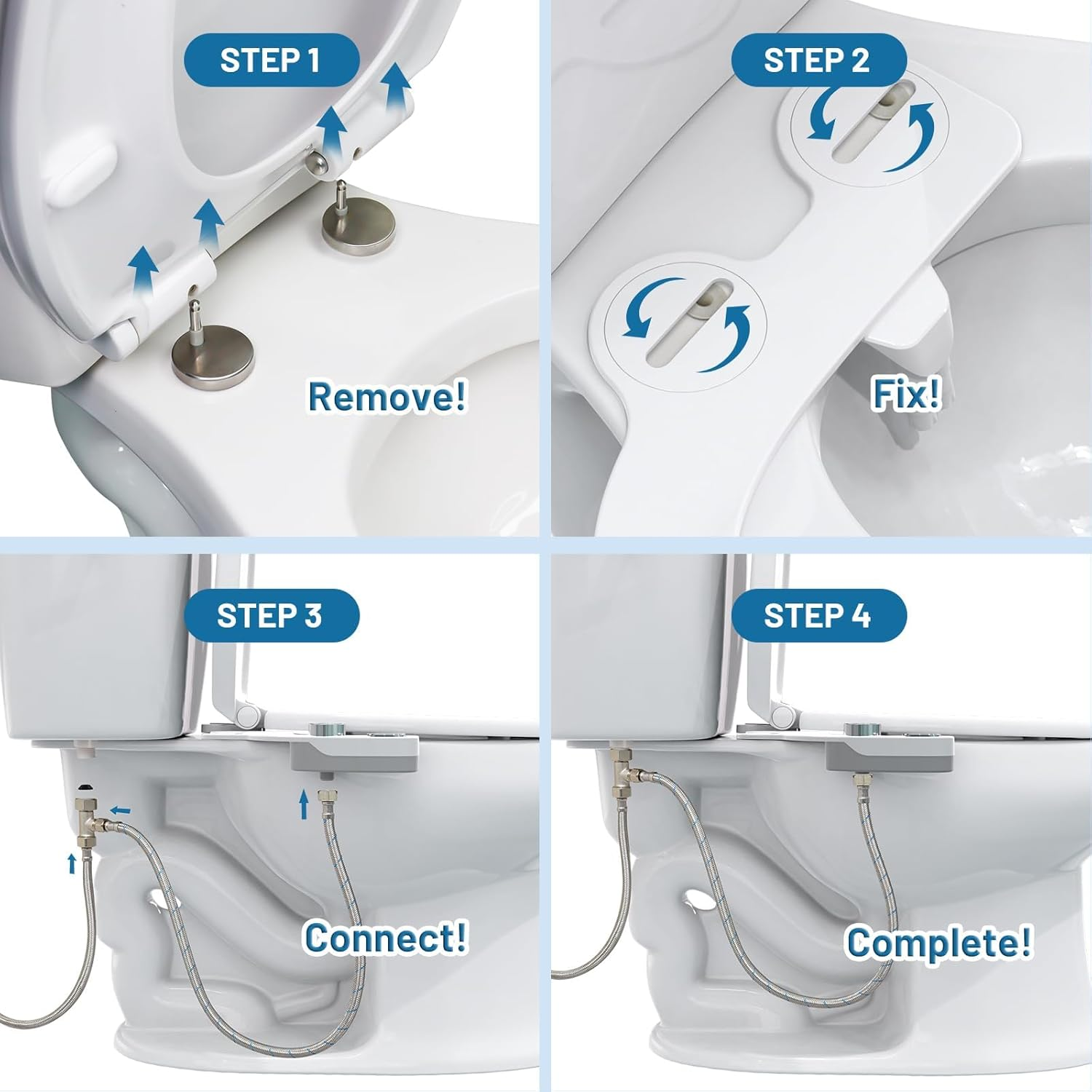 STEP 1

Remove!

STEP 2

Fix!

STEP 3

Connect!

STEP 4

Complete!