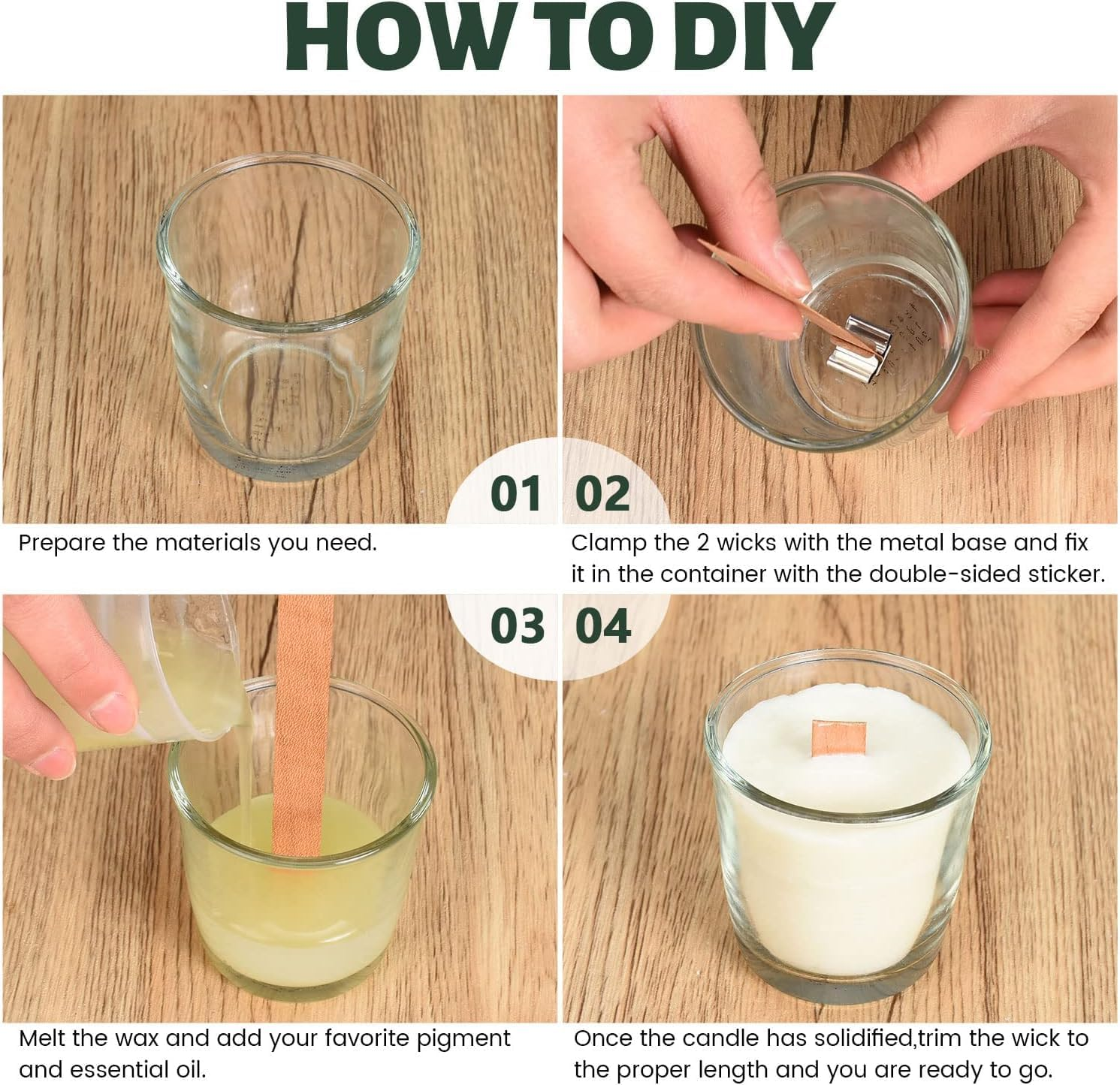 HOW TO DIY

01

Prepare the materials you need.

02

Clamp the 2 wicks with the metal base and fix it in the container with the double-sided sticker.

03

Melt the wax and add your favorite pigment and essential oil.

04

Once the candle has solidified,trim the wick to the proper length and you are ready to go.