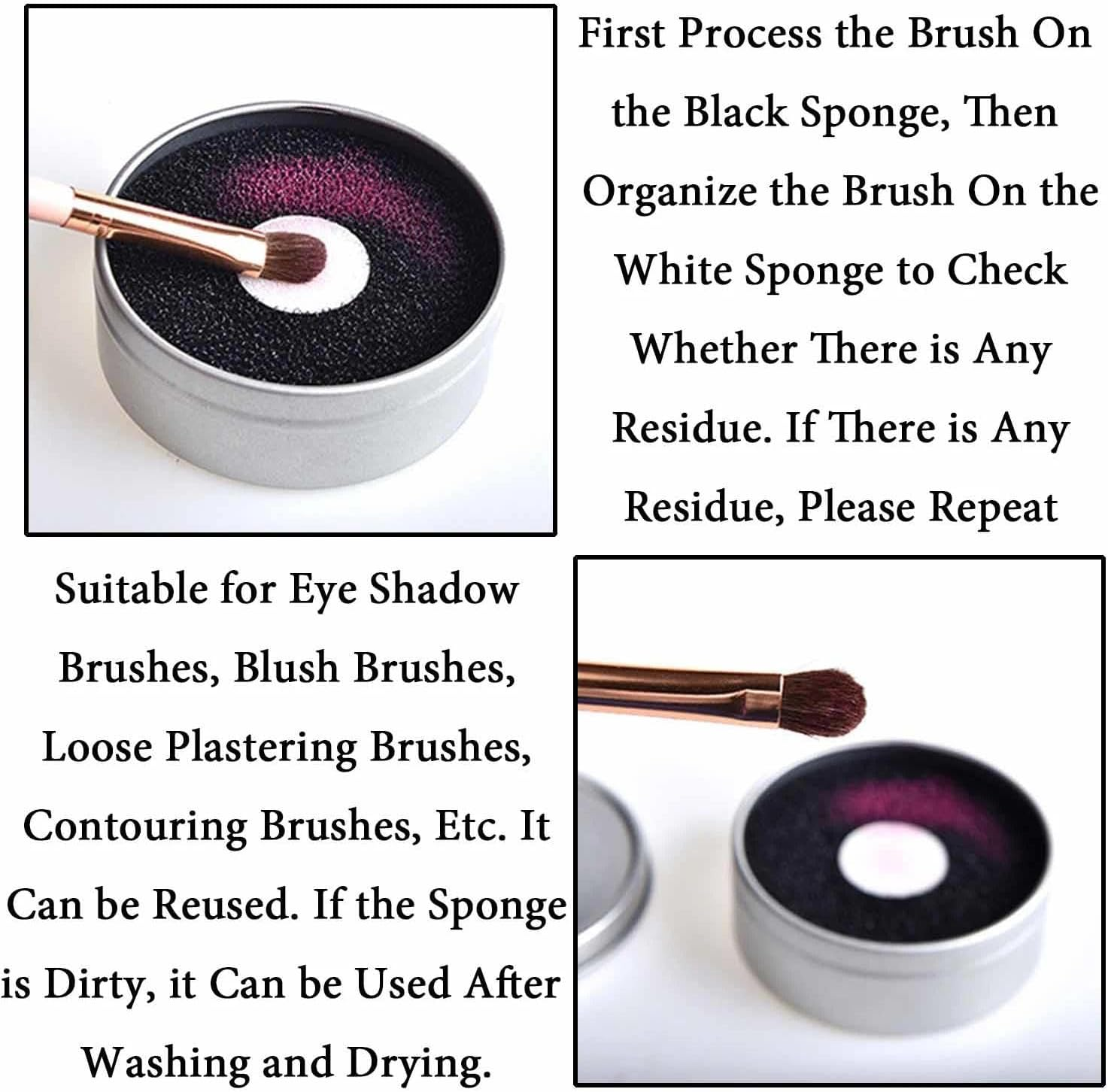 First Process the Brush On the Black Sponge, Then Organize the Brush On the White Sponge to Check Whether There is Any Residue. If There is Any Residue, Please Repeat

Suitable for Eye Shadow Brushes, Blush Brushes, Loose Plastering Brushes, Contouring Brushes, Etc. It Can be Reused. If the Sponge is Dirty, it Can be Used After Washing and Drying.