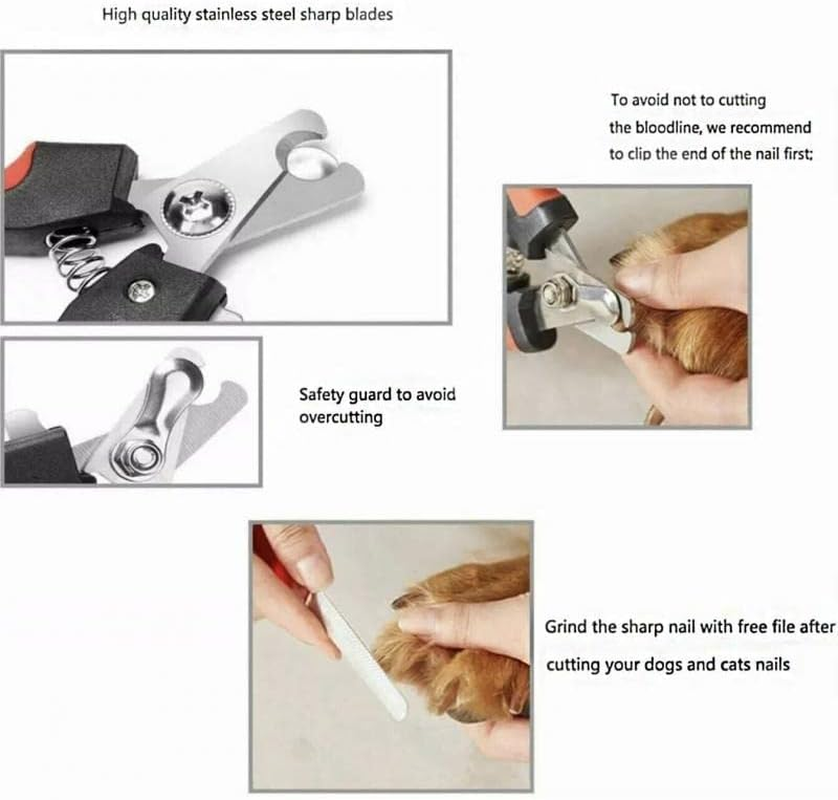 High quality stainless steel sharp blades

To avoid not to cutting the bloodline, we recommend to clip the end of the nail first;

Safety guard to avoid overcutting

Grind the sharp nail with free file after cutting your dogs and cats nails