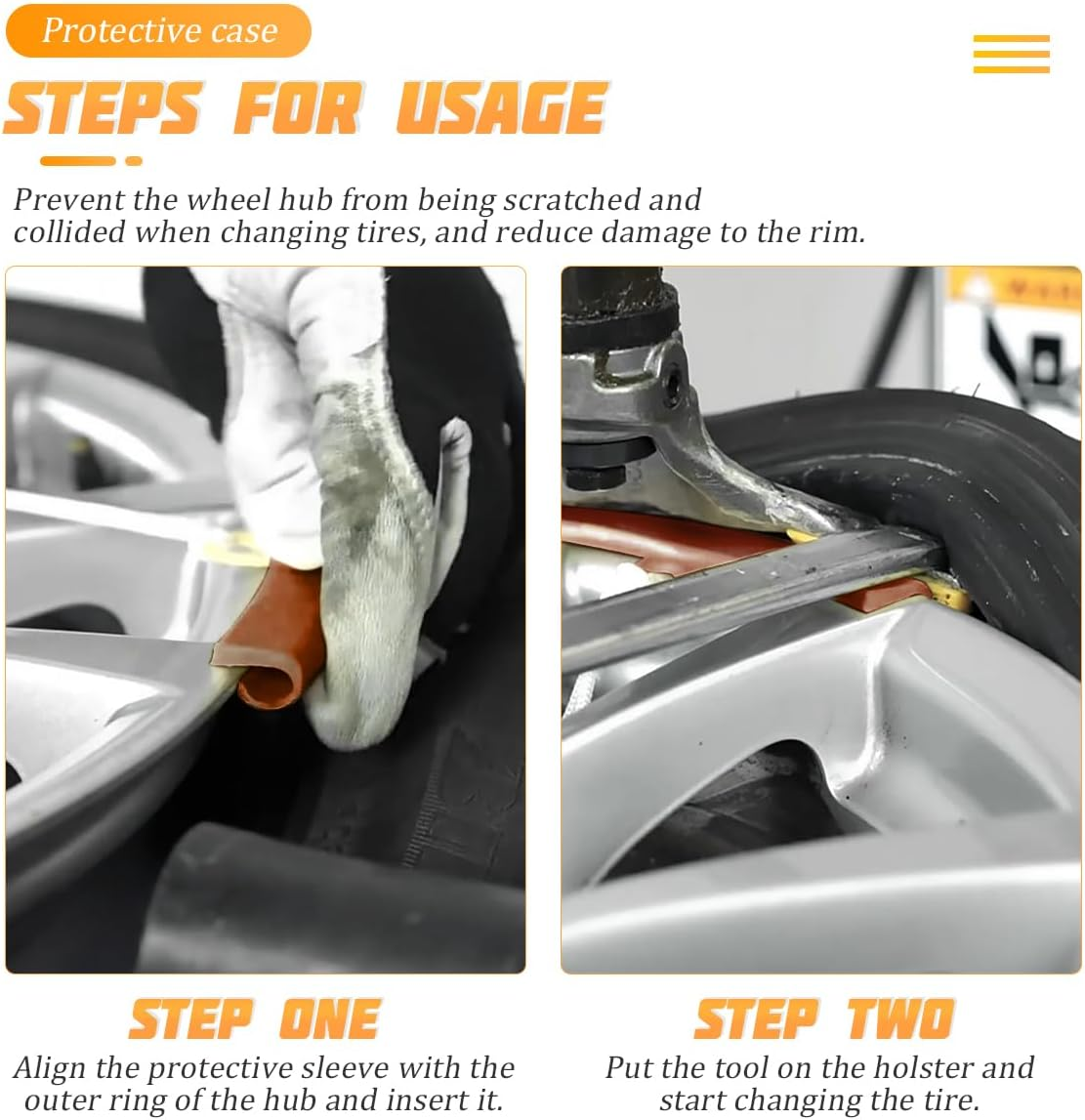 Protective case

STEPS FOR USAGE

Prevent the wheel hub from being scratched and collided when changing tires, and reduce damage to the rim.

STEP ONE

Align the protective sleeve with the outer ring of the hub and insert it.

STEP TWO

Put the tool on the holster and start changing the tire.