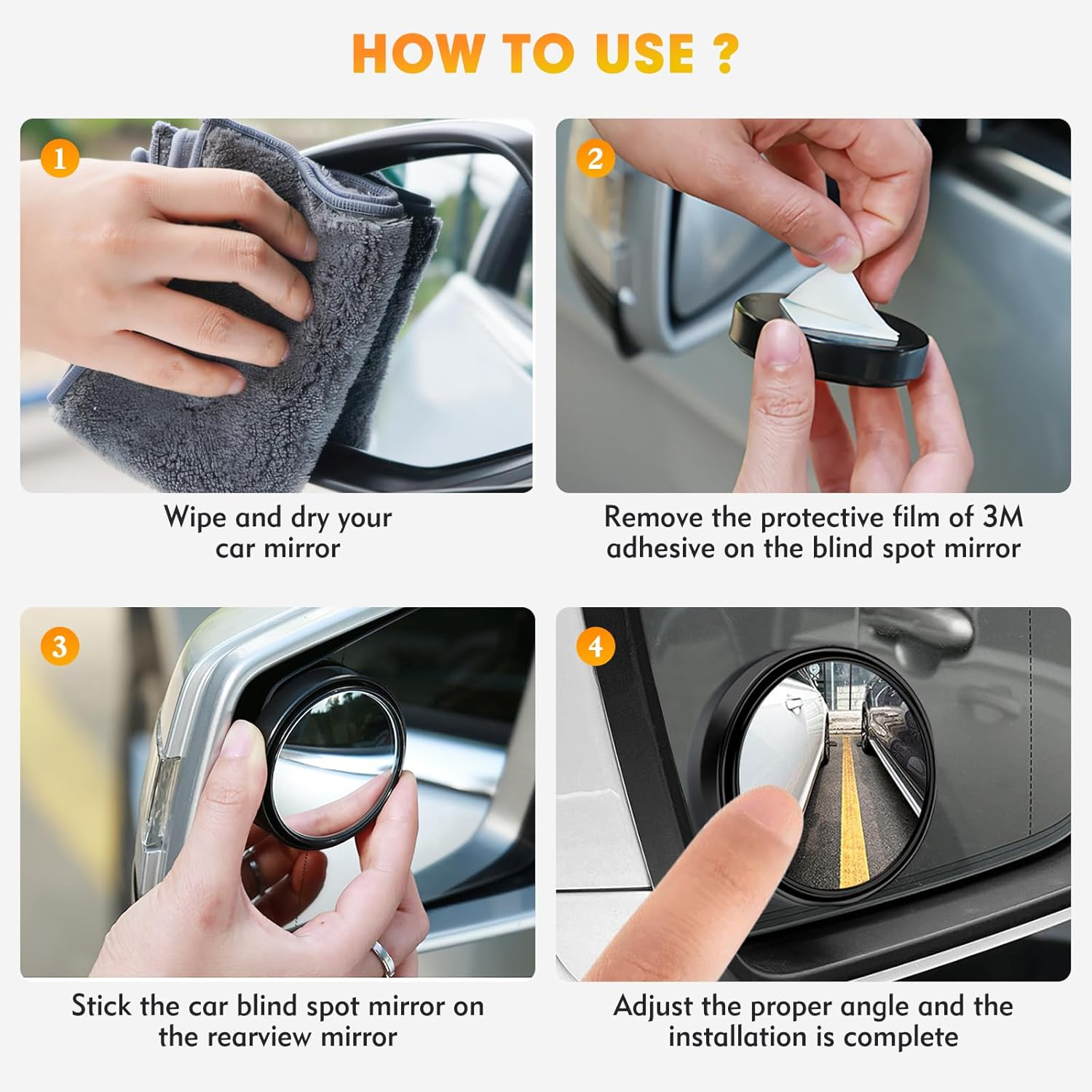 HOW TO USE ?

1

Wipe and dry your car mirror

2

Remove the protective film of 3M adhesive on the blind spot mirror

3

Stick the car blind spot mirror on the rearview mirror

4

Adjust the proper angle and the installation is complete