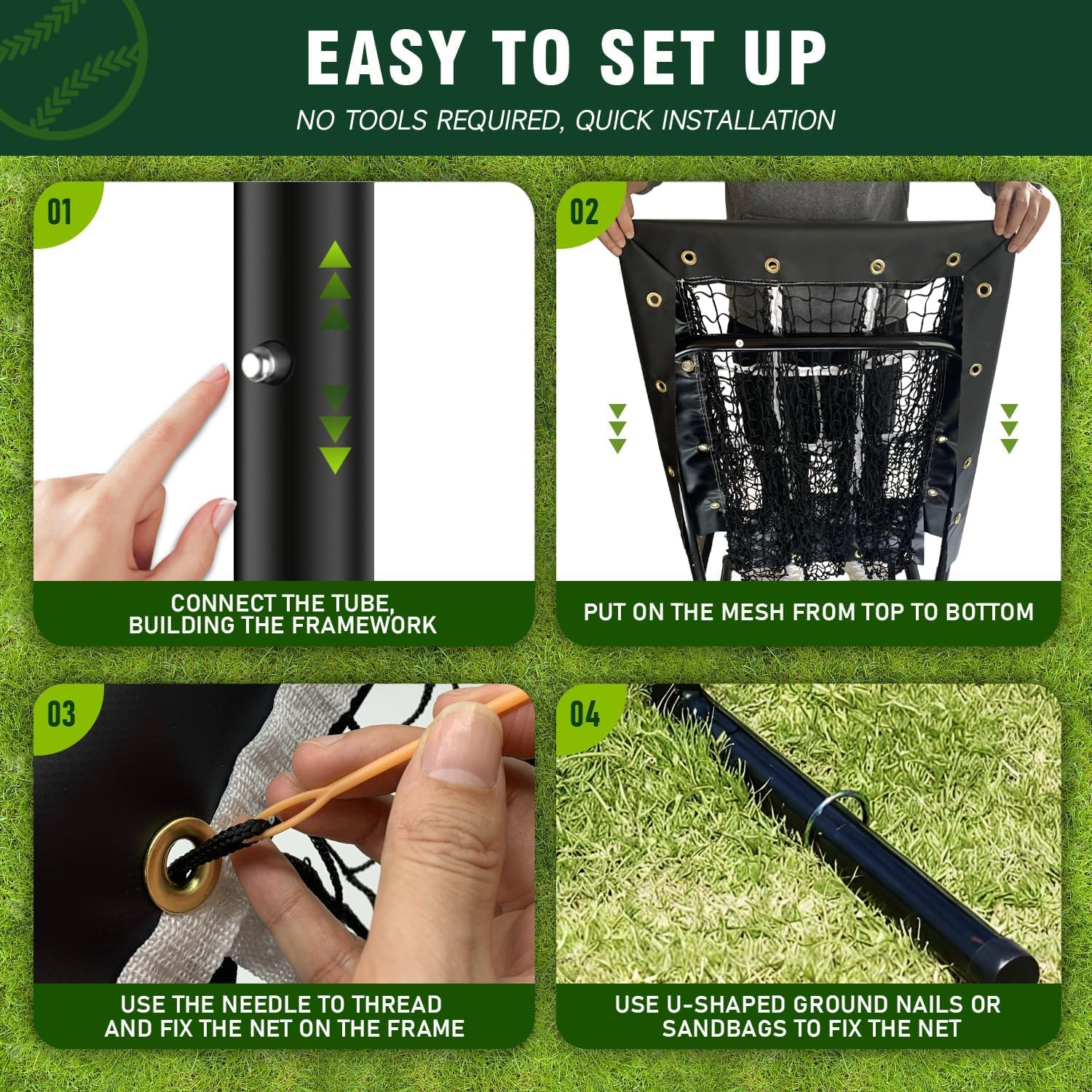 EASY TO SET UP

NO TOOLS REQUIRED, QUICK INSTALLATION

01

CONNECT THE TUBE, BUILDING THE FRAMEWORK

02

PUT ON THE MESH FROM TOP TO BOTTOM

03

USE THE NEEDLE TO THREAD AND FIX THE NET ON THE FRAME

04

USE U-SHAPED GROUND NAILS OR SANDBAGS TO FIX THE NET