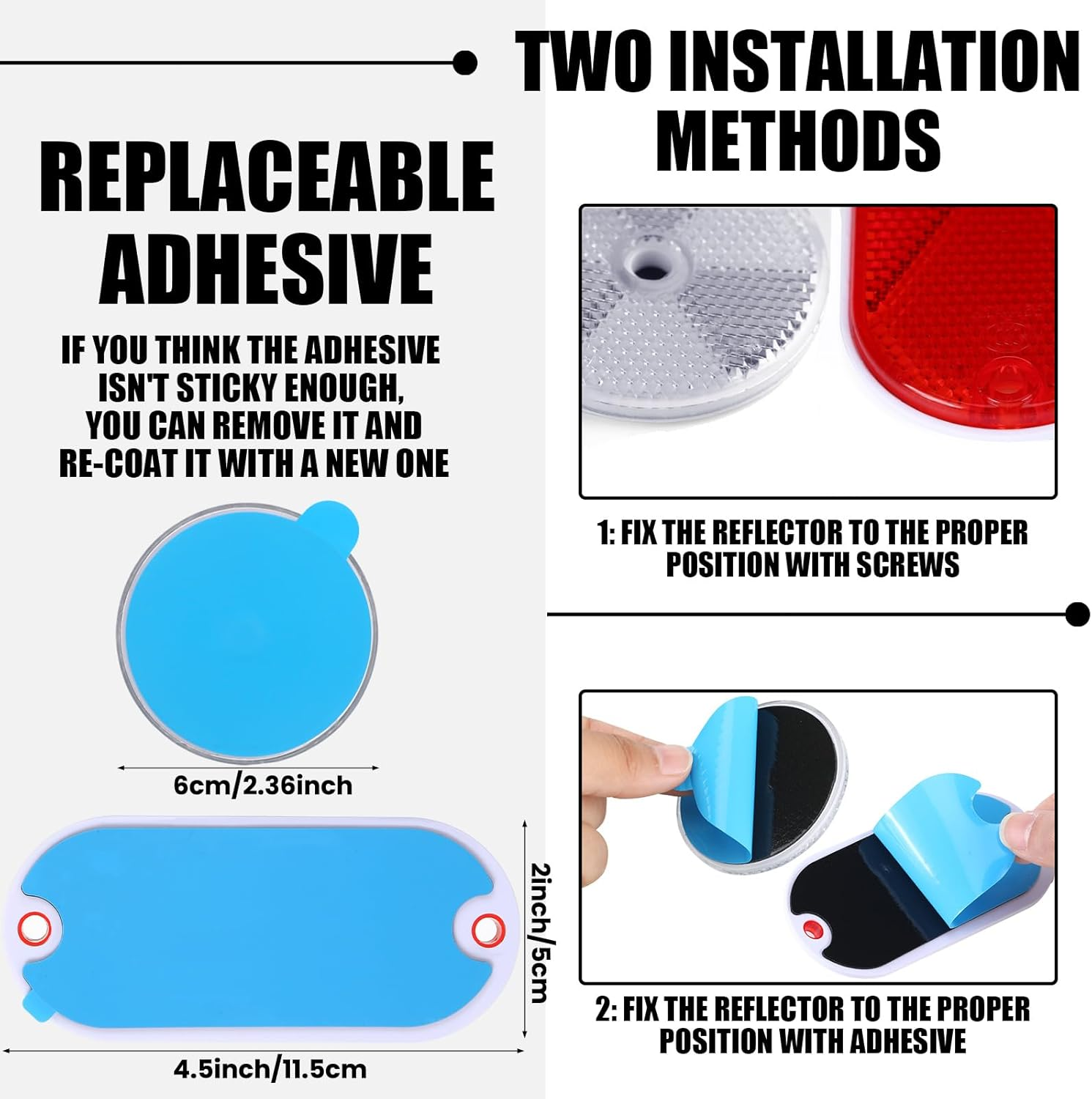 REPLACEABLE ADHESIVE

IF YOU THINK THE ADHESIVE ISN'T STICKY ENOUGH, YOU CAN REMOVE IT AND RE-COAT IT WITH A NEW ONE

6cm/2.36inch

2inch/5cm

4.5inch/11.5cm

TWO INSTALLATION METHODS

1: FIX THE REFLECTOR TO THE PROPER POSITION WITH SCREWS

2: FIX THE REFLECTOR TO THE PROPER POSITION WITH ADHESIVE