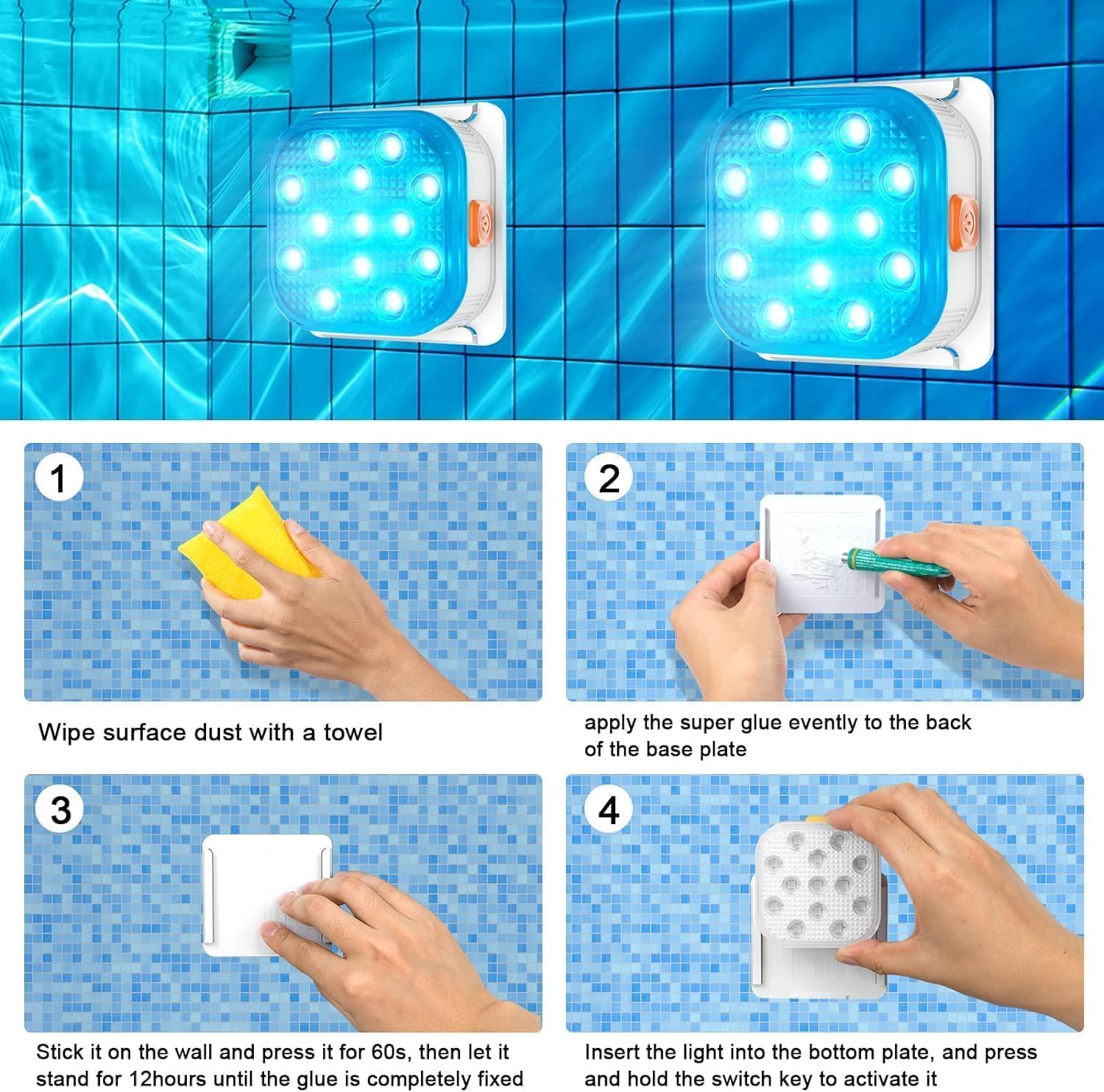 1

Wipe surface dust with a towel

2

apply the super glue evently to the back of the base plate

3

Stick it on the wall and press it for 60s, then let it stand for 12hours until the glue is completely fixed

4

Insert the light into the bottom plate, and press and hold the switch key to activate it