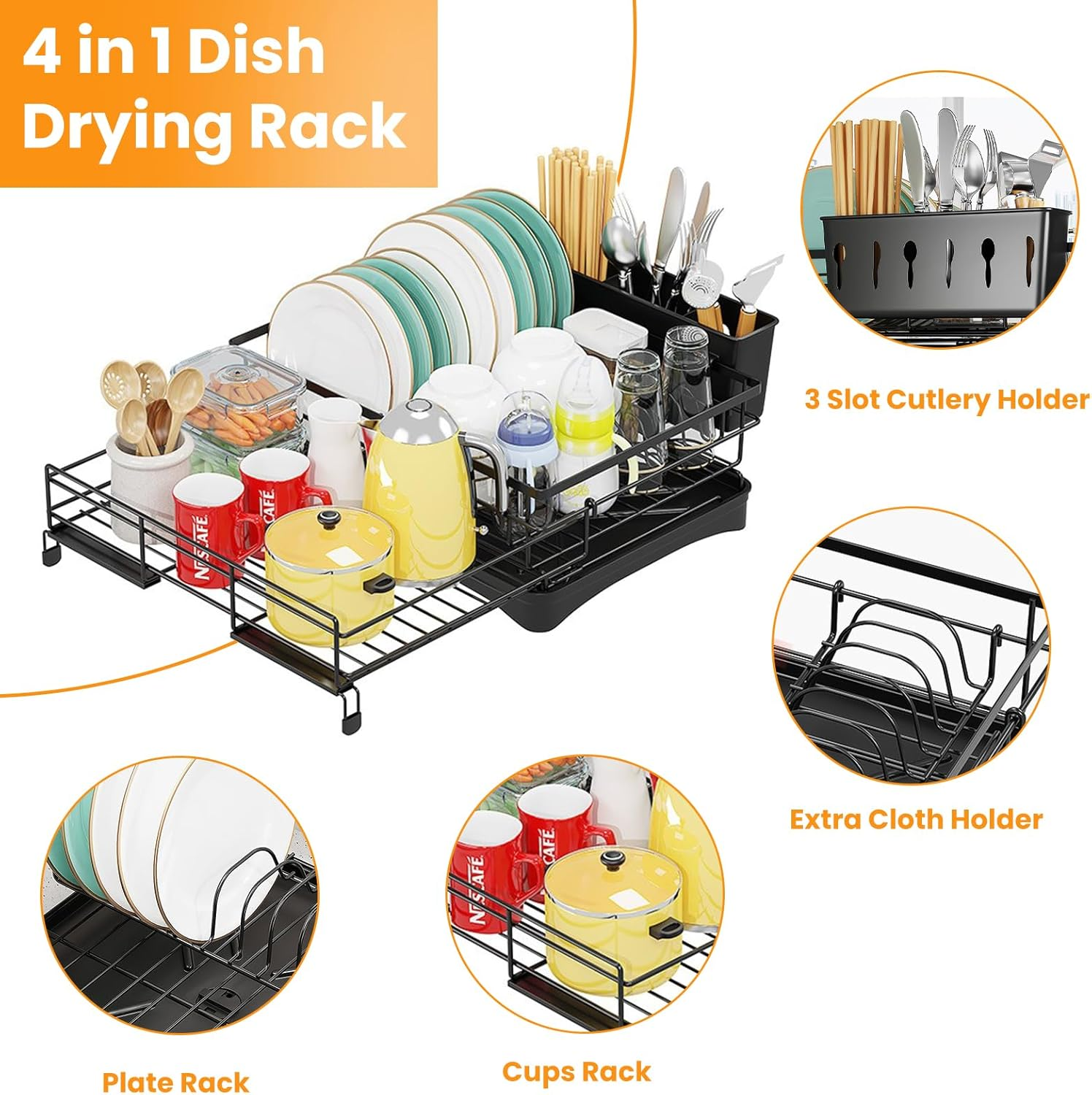 4 in 1 Dish Drying Rack

NESCAFÉ

NESCAFÉ

3 Slot Cutlery Holder

Extra Cloth Holder

NESCAFÉ

NESCAFÉ

Plate Rack

Cups Rack