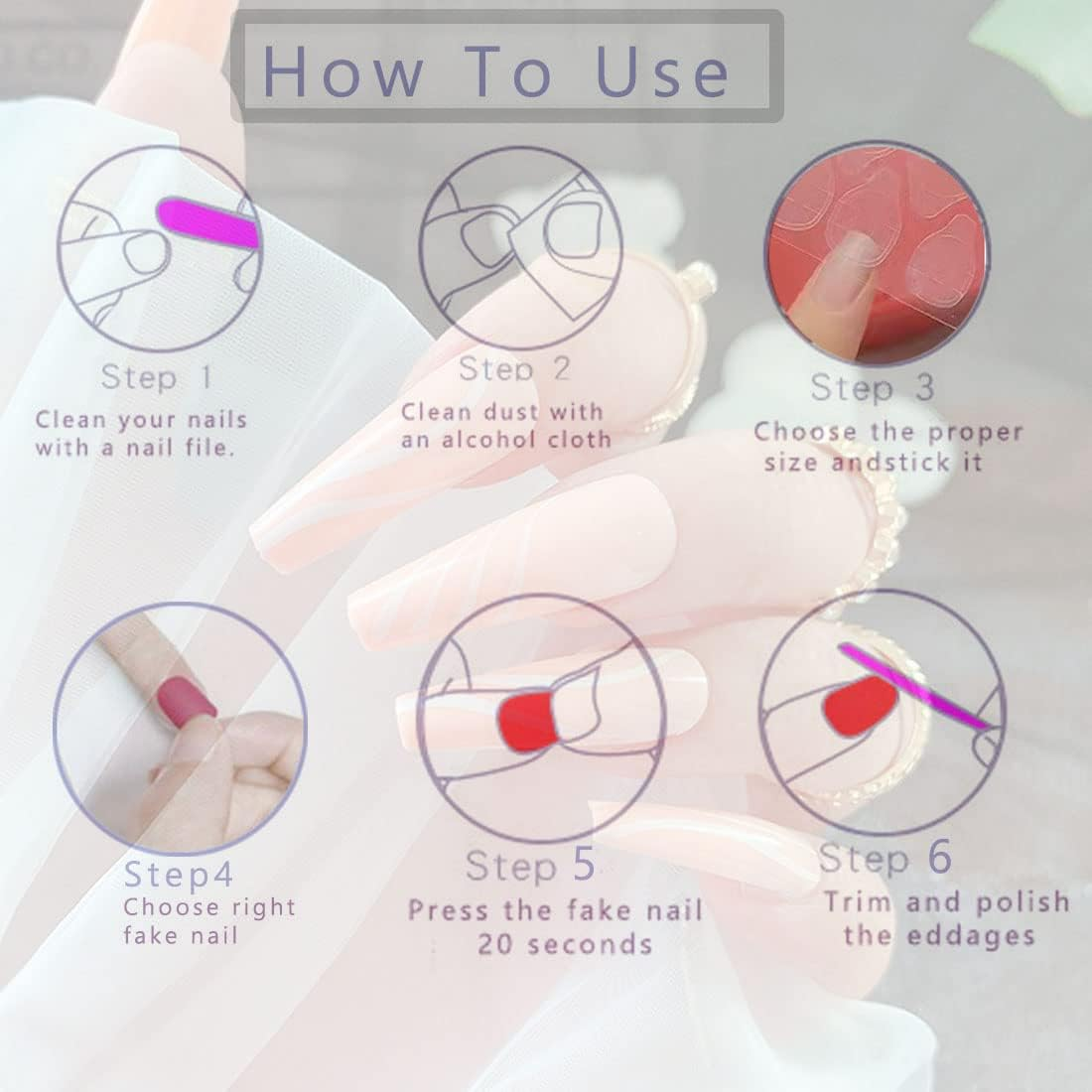 How To Use

Step 1
Clean your nails with a nail file.

Step 2
Clean dust with an alcohol cloth

Step 3
Choose the proper size andstick it

Step4
Choose right fake nail

Step 5
Press the fake nail 20 seconds

Step 6
Trim and polish the eddages