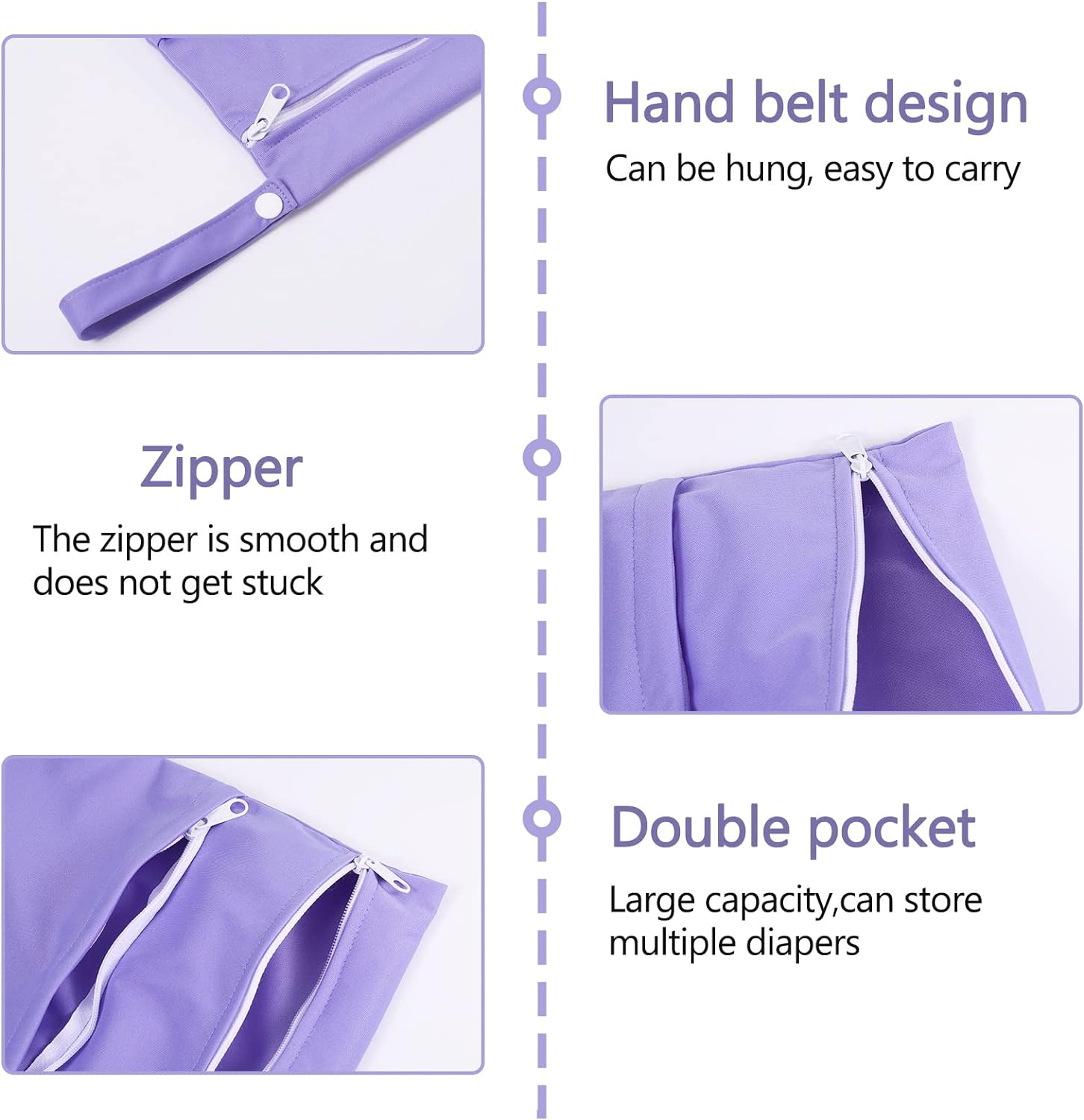 Hand belt design
Can be hung, easy to carry

Zipper
The zipper is smooth and does not get stuck

Double pocket
Large capacity,can store multiple diapers