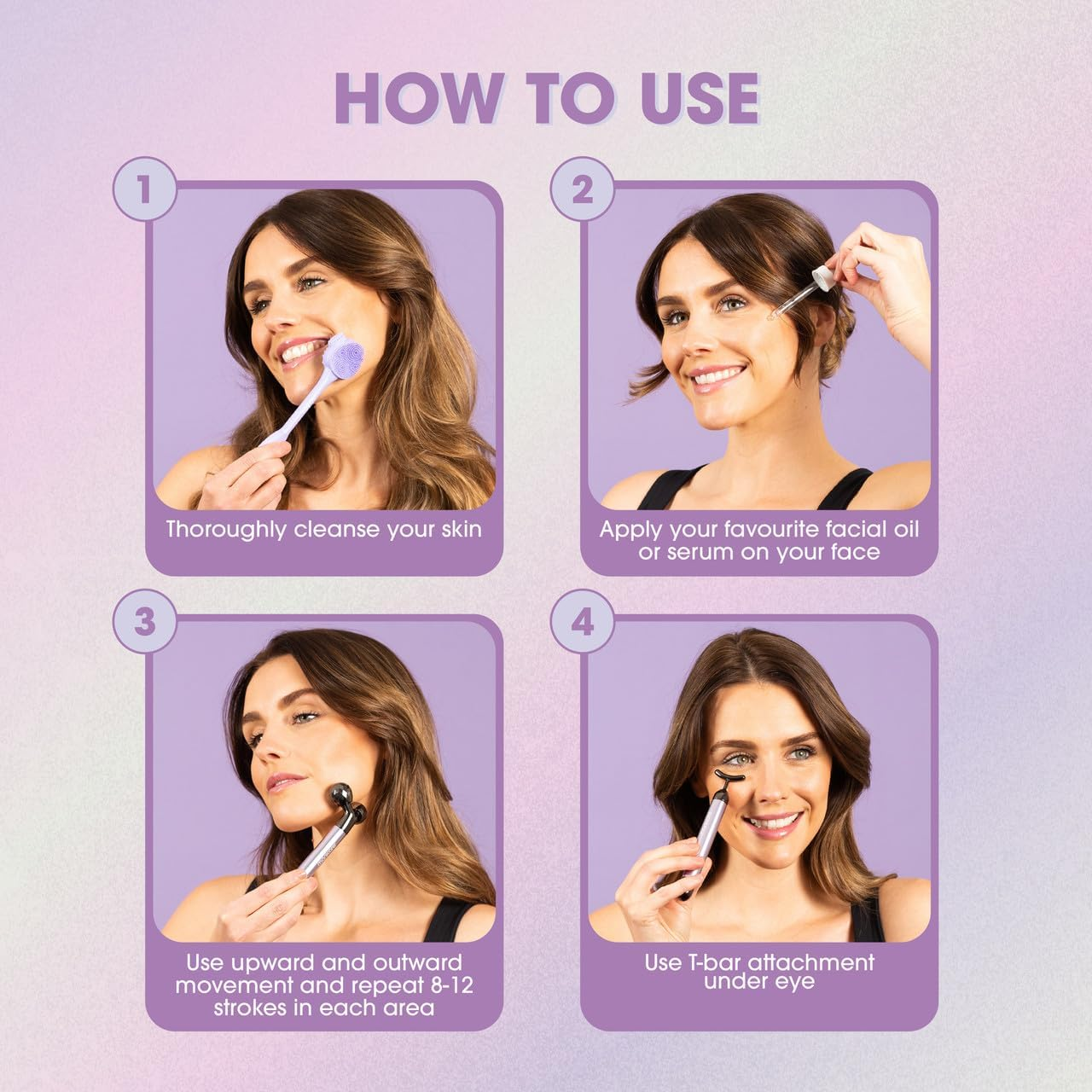 HOW TO USE

1

Thoroughly cleanse your skin

2

Apply your favourite facial oil or serum on your face

3

Use upward and outward movement and repeat 8-12 strokes in each area

4

Use T-bar attachment under eye