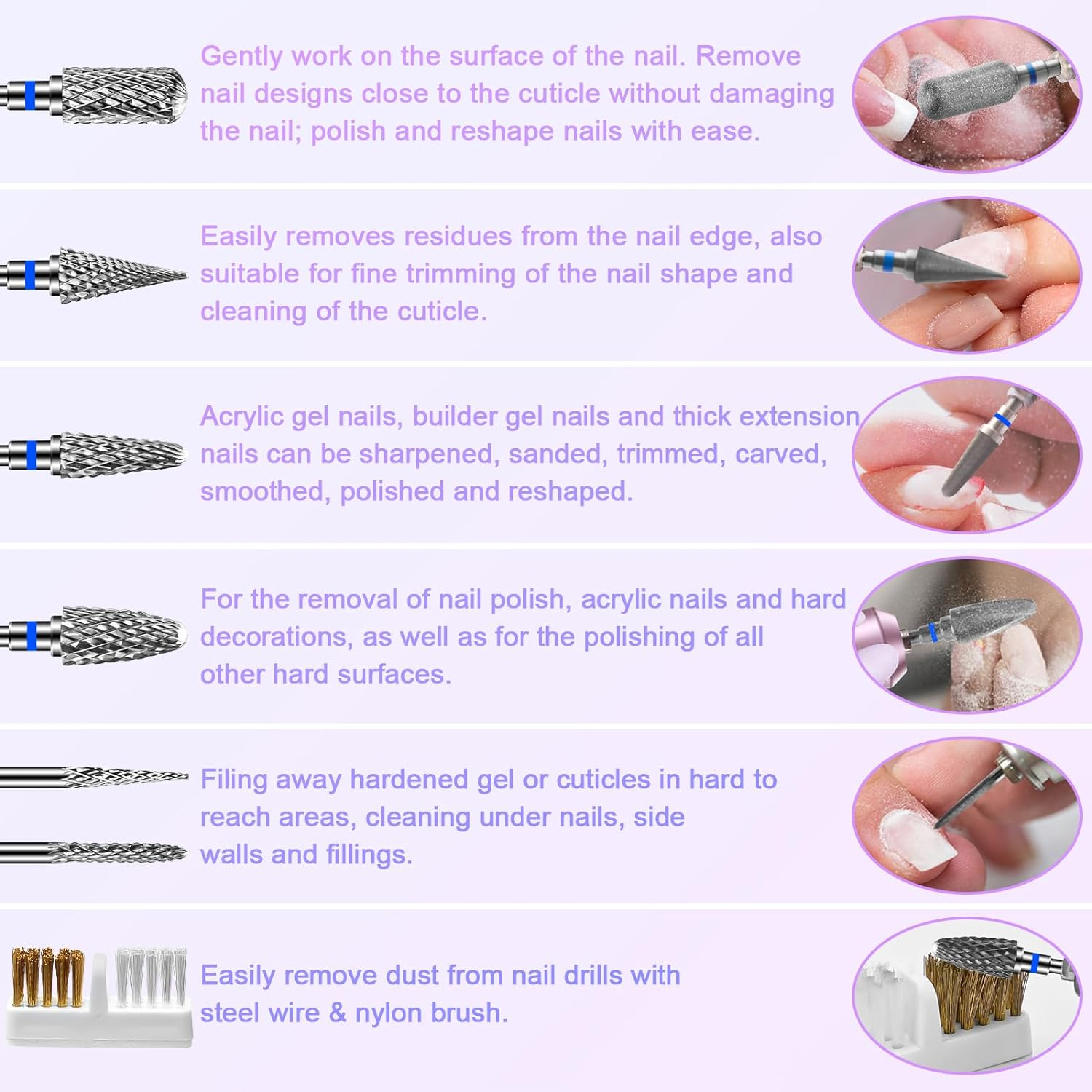 Gently work on the surface of the nail. Remove nail designs close to the cuticle without damaging the nail; polish and reshape nails with ease.

Easily removes residues from the nail edge, also suitable for fine trimming of the nail shape and cleaning of the cuticle.

Acrylic gel nails, builder gel nails and thick extension nails can be sharpened, sanded, trimmed, carved, smoothed, polished and reshaped.

For the removal of nail polish, acrylic nails and hard decorations, as well as for the polishing of all other hard surfaces.

Filing away hardened gel or cuticles in hard to reach areas, cleaning under nails, side walls and fillings.

Easily remove dust from nail drills with steel wire & nylon brush.