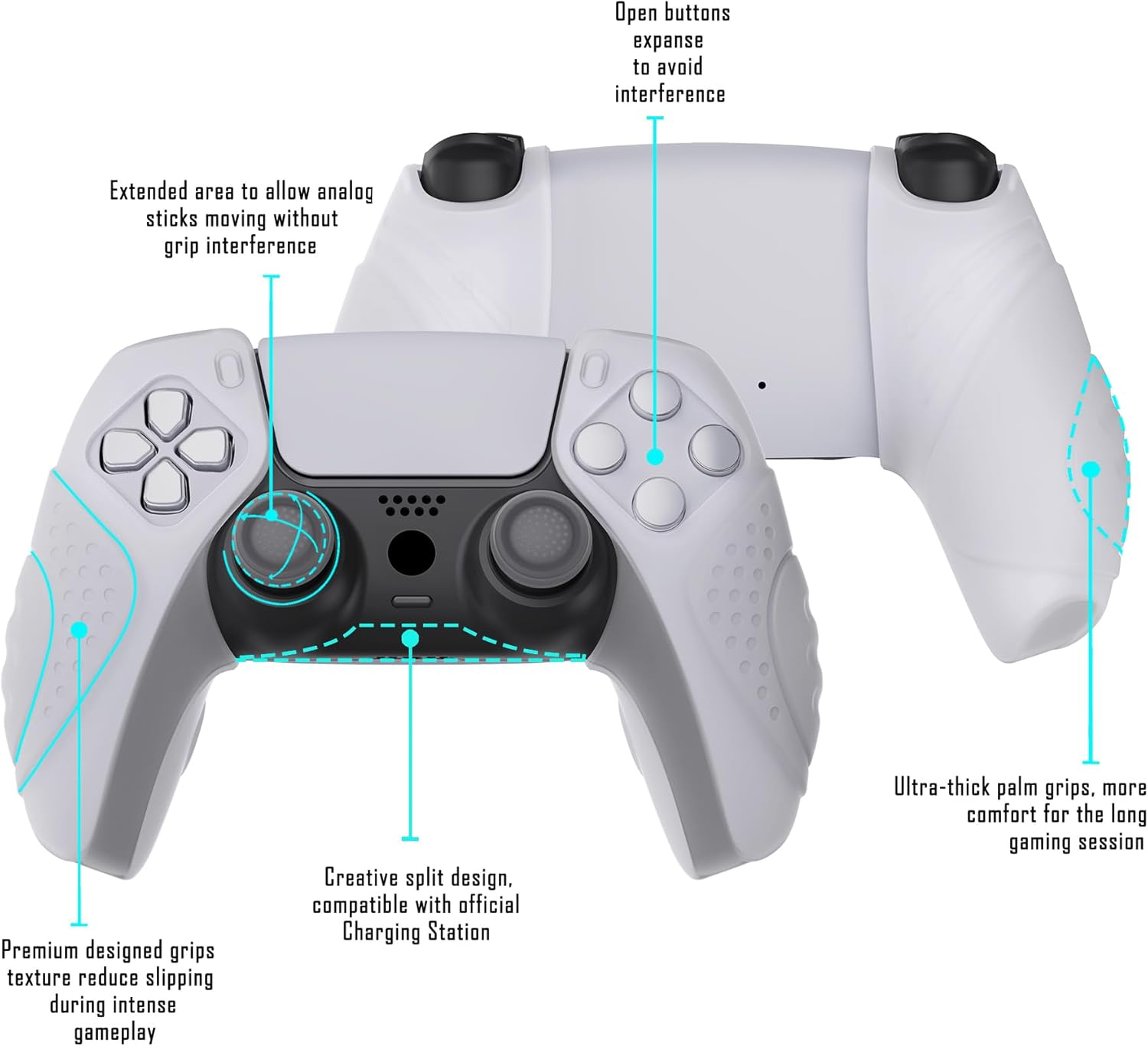 Open buttons expanse to avoid interference

Extended area to allow analog sticks moving without grip interference

Ultra-thick palm grips, more comfort for the long gaming session

Creative split design, compatible with official Charging Station

Premium designed grips texture reduce slipping during intense gameplay