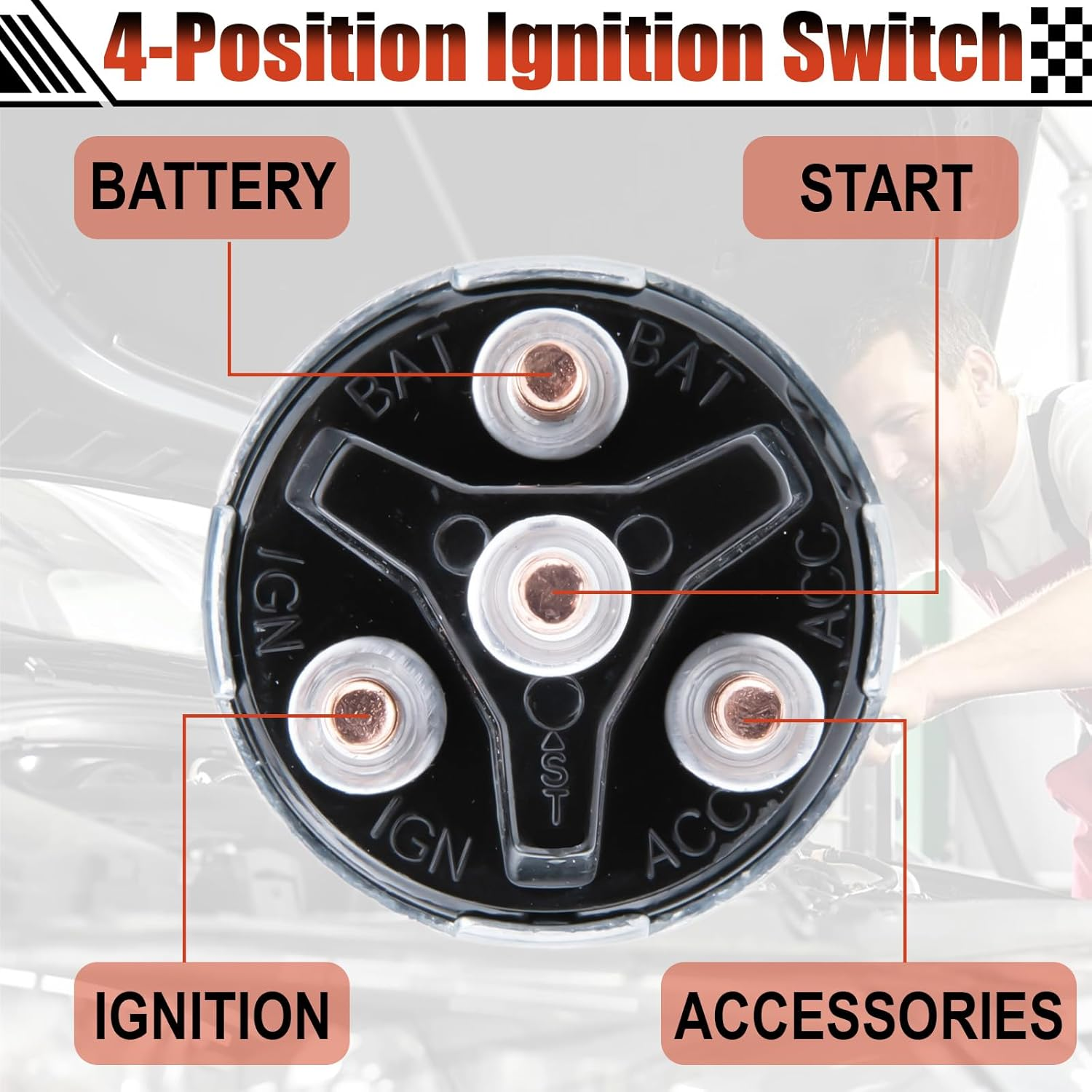 4-Position Ignition Switch

BATTERY

START

BAT BAT

IGN ACC

ST

IGN ACC

IGNITION

ACCESSORIES