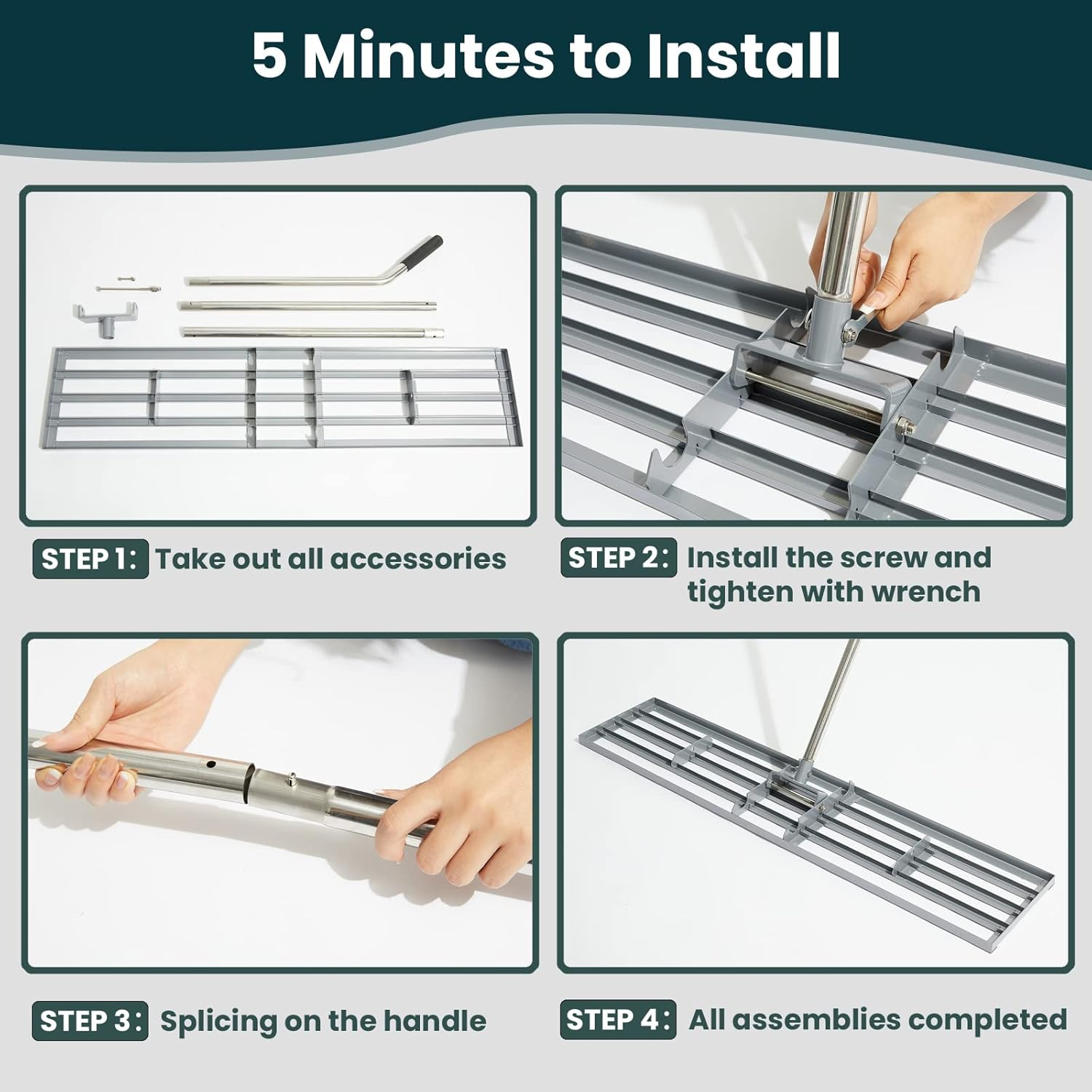 5 Minutes to Install

STEP 1: Take out all accessories

STEP 2: Install the screw and tighten with wrench

STEP 3: Splicing on the handle

STEP 4: All assemblies completed