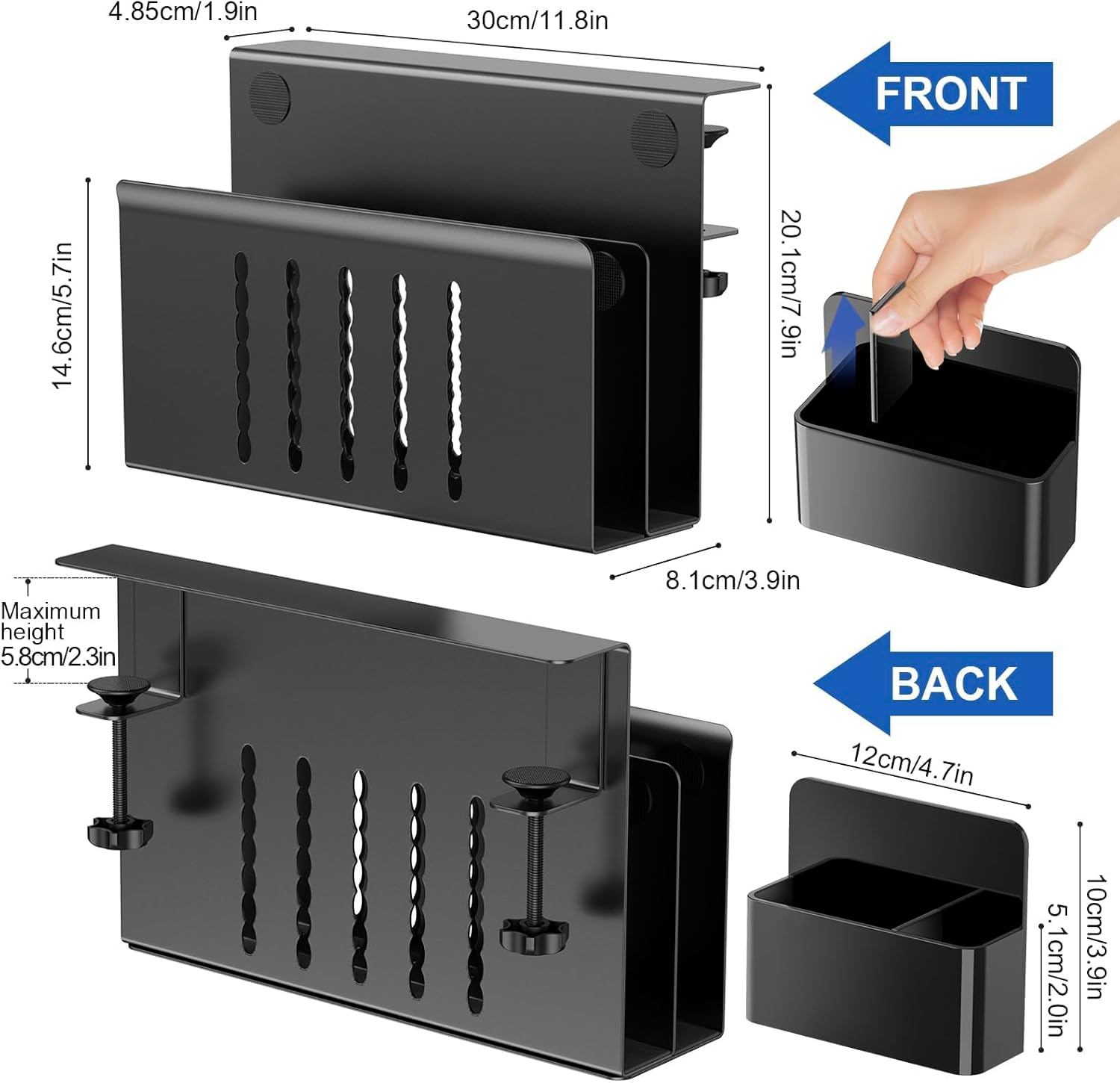 4.85cm/1.9in

30cm/11.8in

FRONT

14.6cm/5.7in

20.1cm/7.9in

8.1cm/3.9in

Maximum height 5.8cm/2.3in

BACK

12cm/4.7in

10cm/3.9in

5.1cm/2.0in