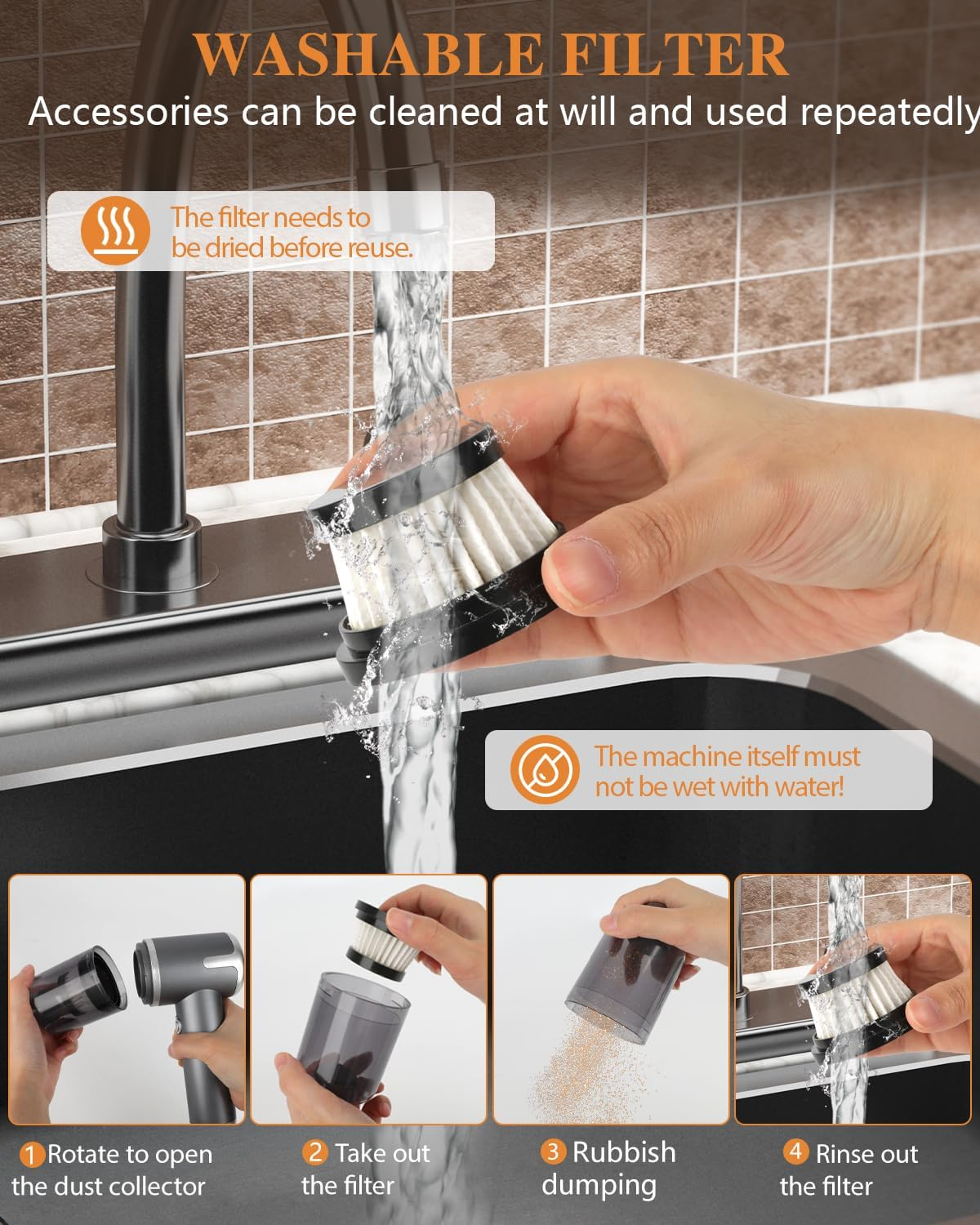 WASHABLE FILTER
Accessories can be cleaned at will and used repeatedly

The filter needs to be dried before reuse.

The machine itself must not be wet with water!

1 Rotate to open the dust collector

2 Take out the filter

3 Rubbish dumping

4 Rinse out the filter