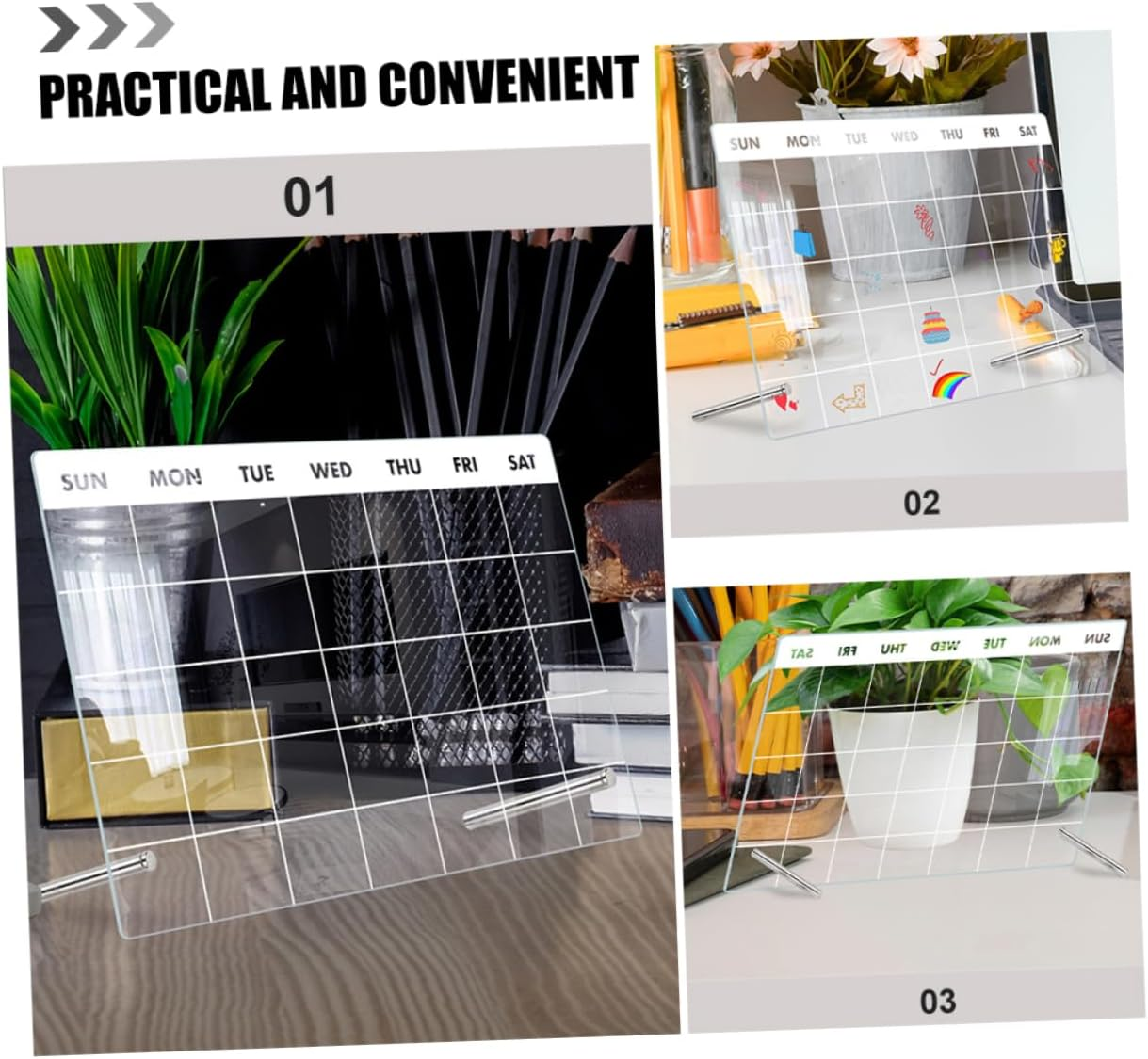 PRACTICAL AND CONVENIENT

01

SUN MON TUE WED THU FRI SAT

SUN MON TUE WED THU FRI SAT

02

SAT FRI THU WED TUE MON SUN

03