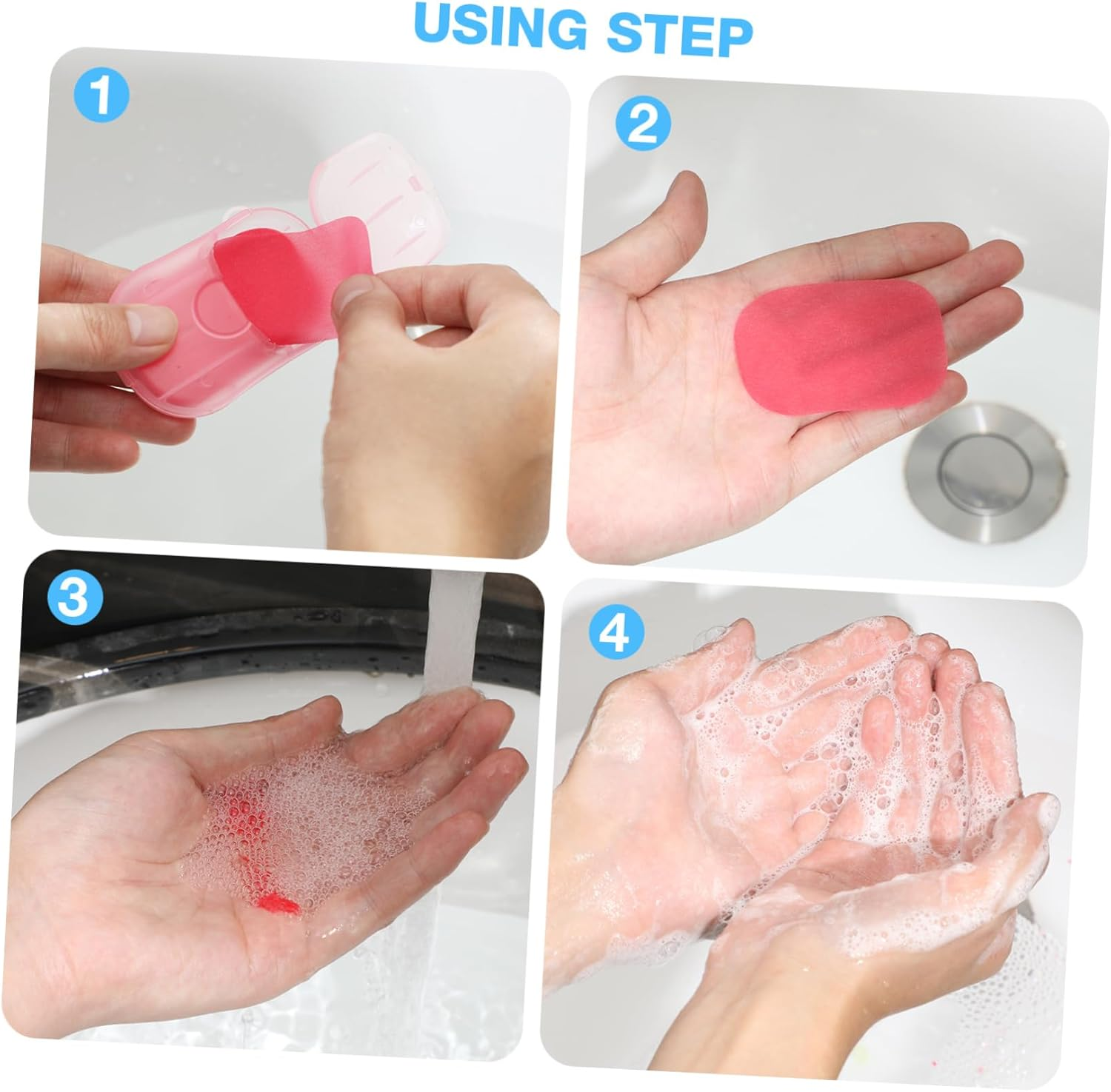 USING STEP

1

2

3

4