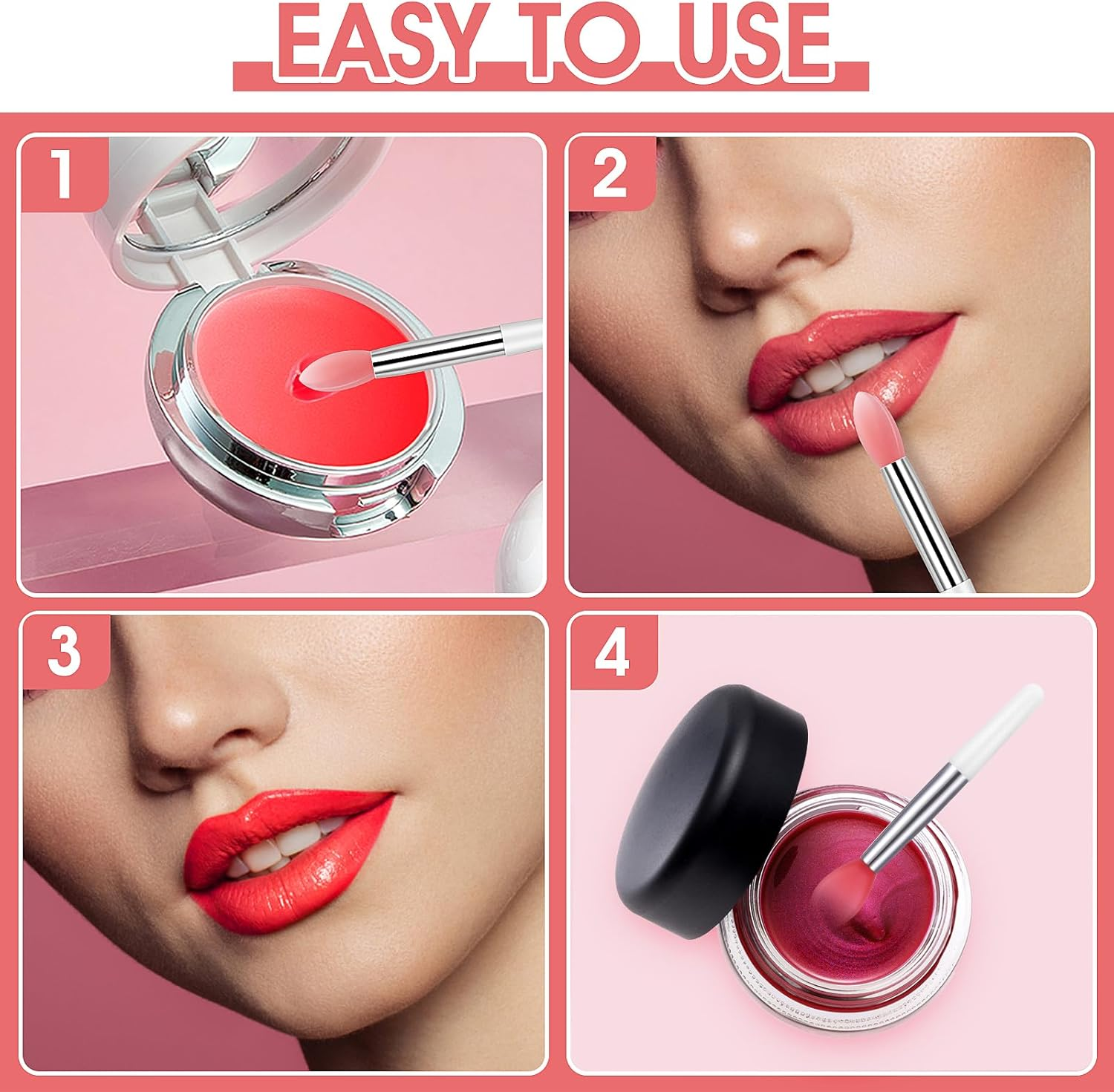 EASY TO USE

1

2

3

4