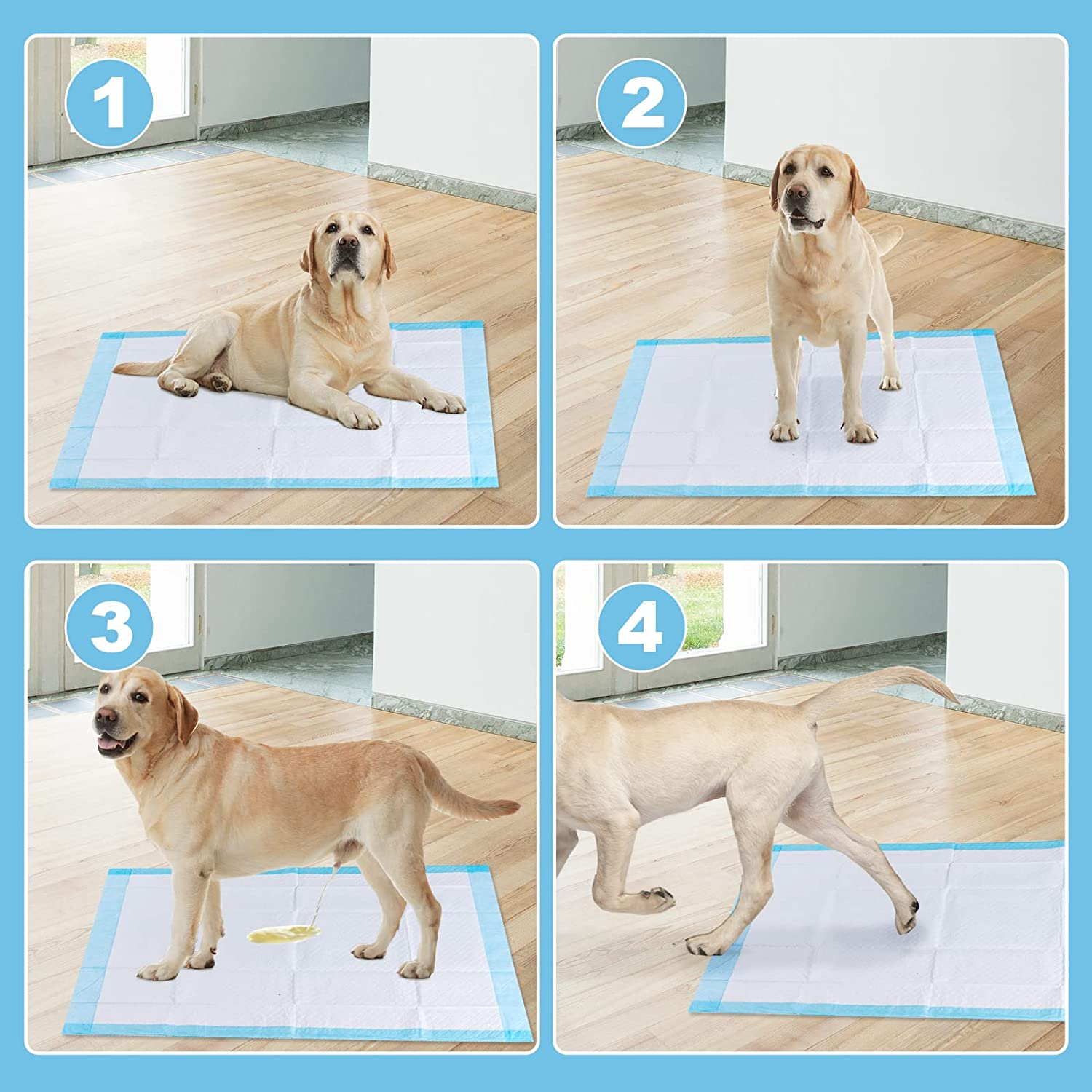 1

2

3

4