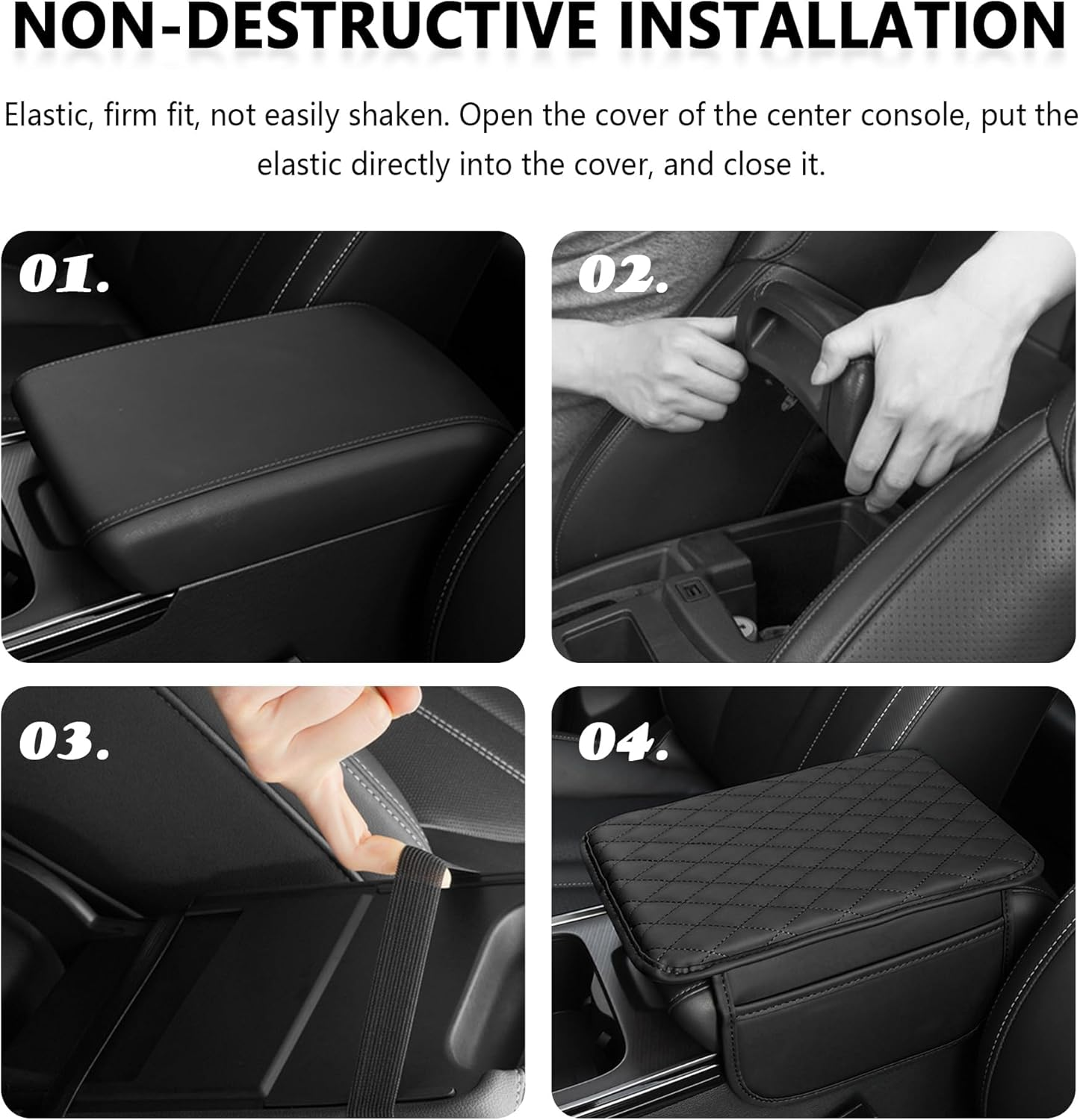 NON-DESTRUCTIVE INSTALLATION

Elastic, firm fit, not easily shaken. Open the cover of the center console, put the elastic directly into the cover, and close it.

01.

02.

03.

04.