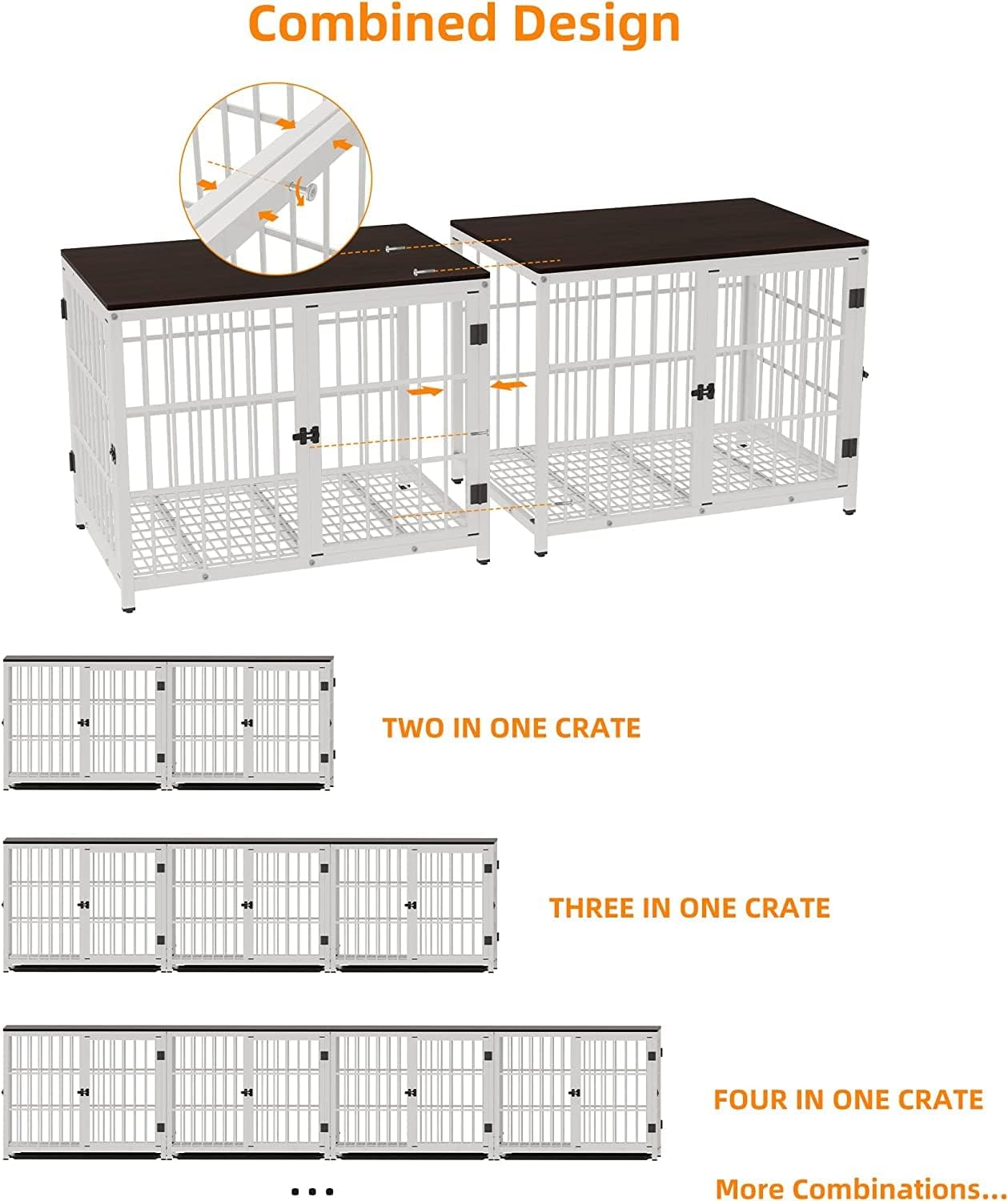 Combined Design

TWO IN ONE CRATE

THREE IN ONE CRATE

FOUR IN ONE CRATE

...

More Combinations...