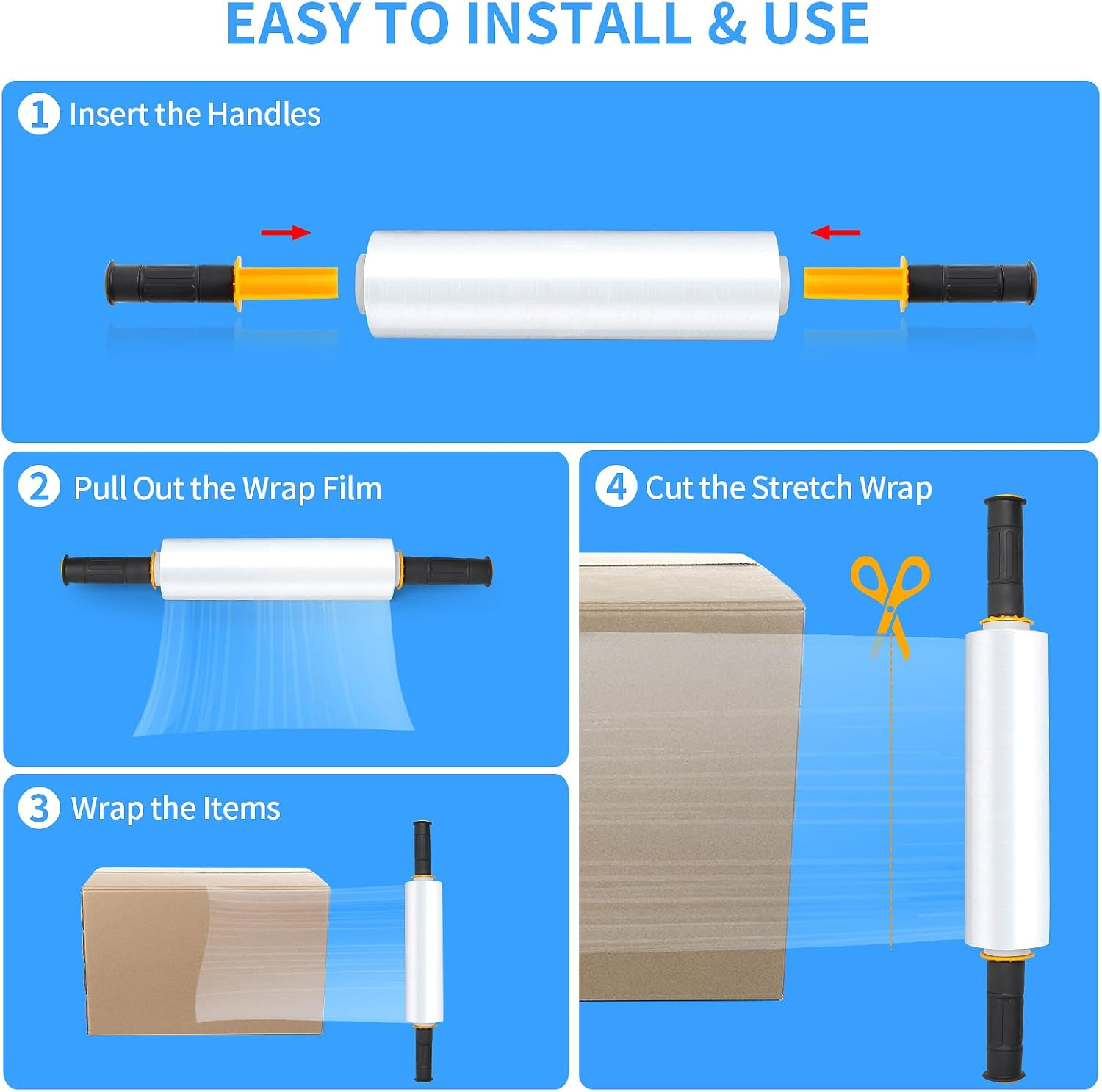 EASY TO INSTALL & USE

1 Insert the Handles

2 Pull Out the Wrap Film

3 Wrap the Items

4 Cut the Stretch Wrap