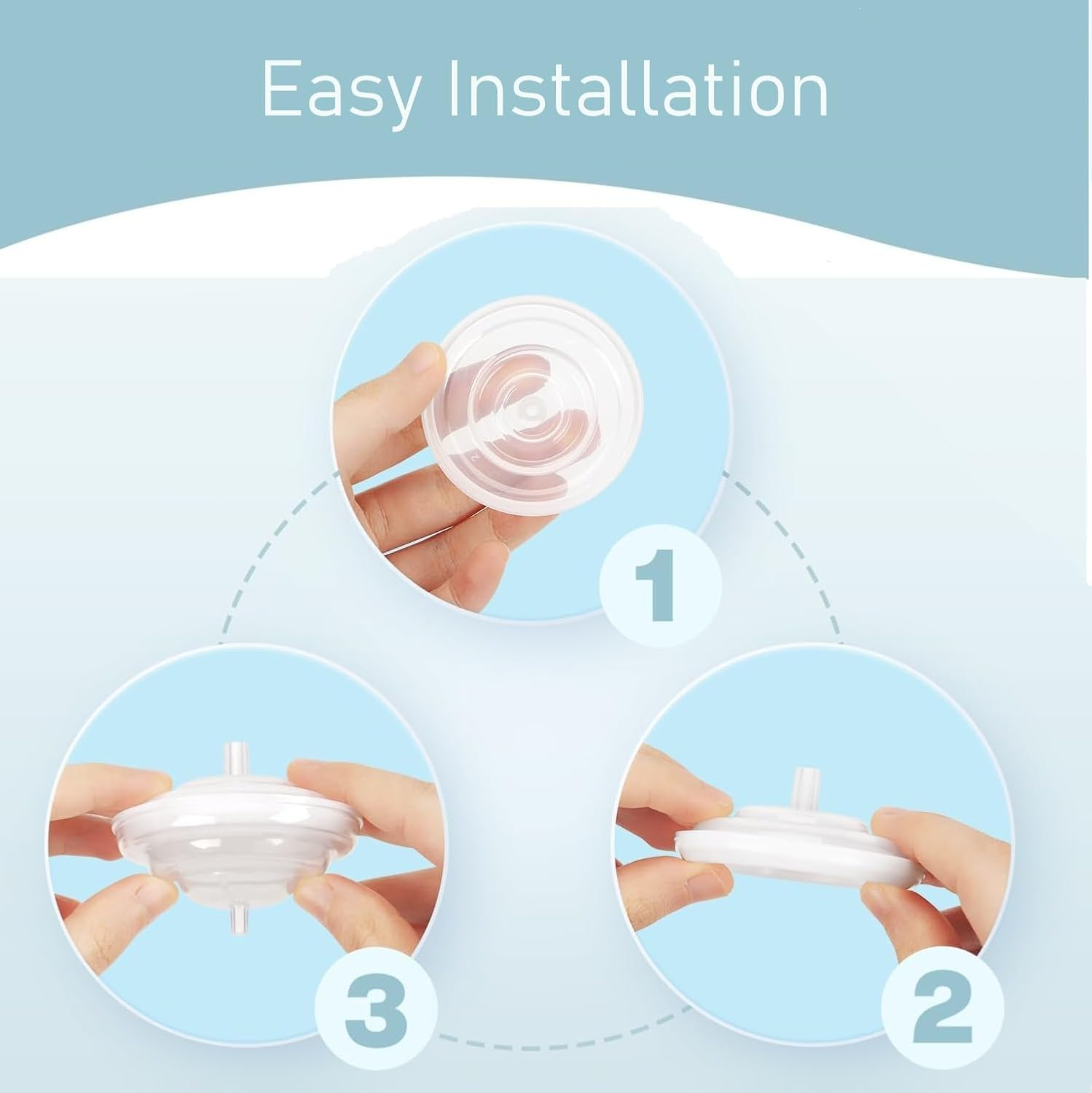 Easy Installation

1

3

2