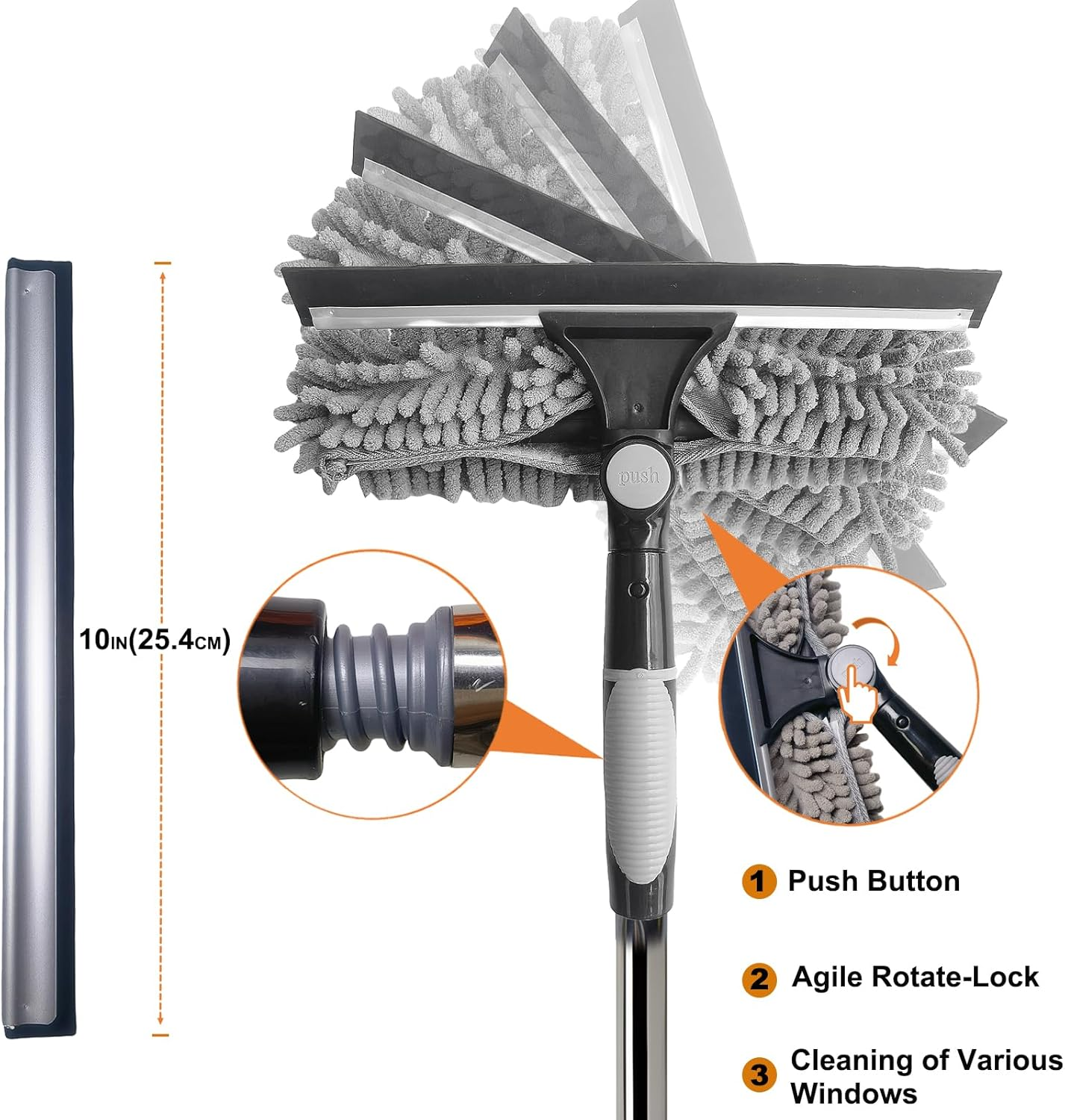 10IN(25.4CM)

push

1 Push Button

2 Agile Rotate-Lock

3 Cleaning of Various Windows