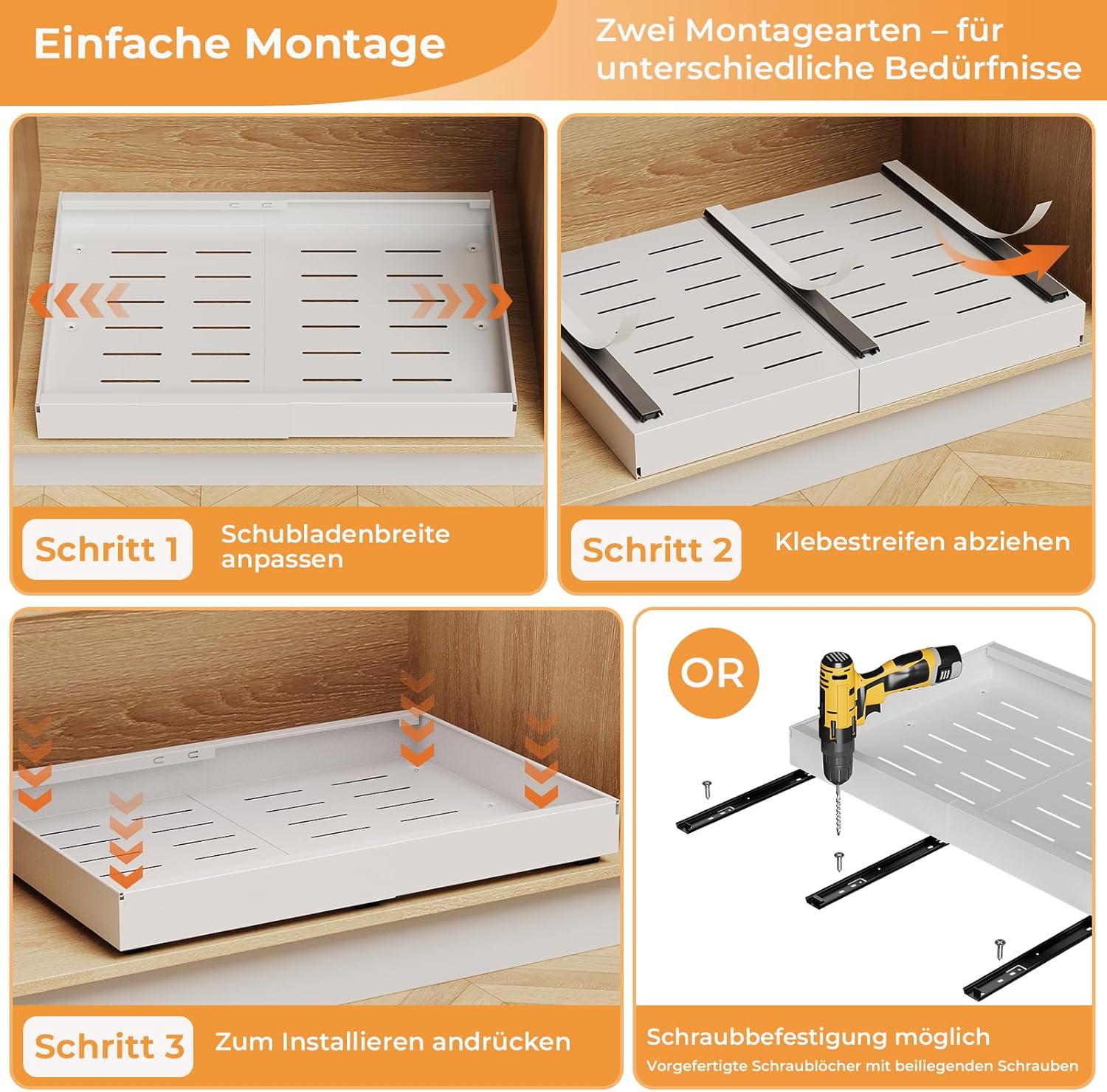 Einfache Montage

Zwei Montagearten – für unterschiedliche Bedürfnisse

Schritt 1
Schubladenbreite anpassen

Schritt 2
Klebestreifen abziehen

Schritt 3
Zum Installieren andrücken

OR

Schraubbefestigung möglich
Vorgefertigte Schraublöcher mit beiliegenden Schrauben