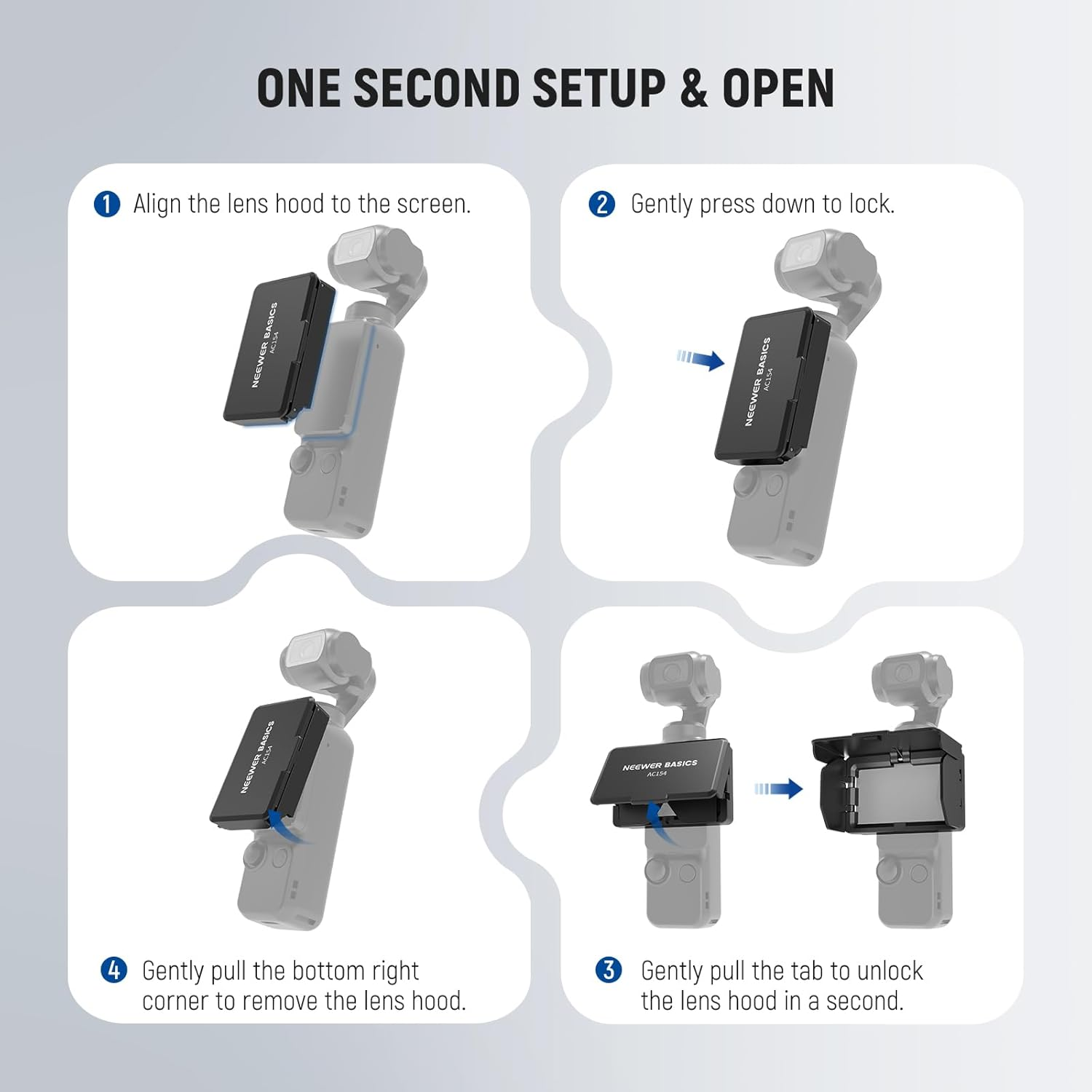 ONE SECOND SETUP & OPEN

1 Align the lens hood to the screen.

NEEWER BASICS
AC154

2 Gently press down to lock.

NEEWER BASICS
AC154

NEEWER BASICS
AC154

4 Gently pull the bottom right corner to remove the lens hood.

NEEWER BASICS
AC154

3 Gently pull the tab to unlock the lens hood in a second.