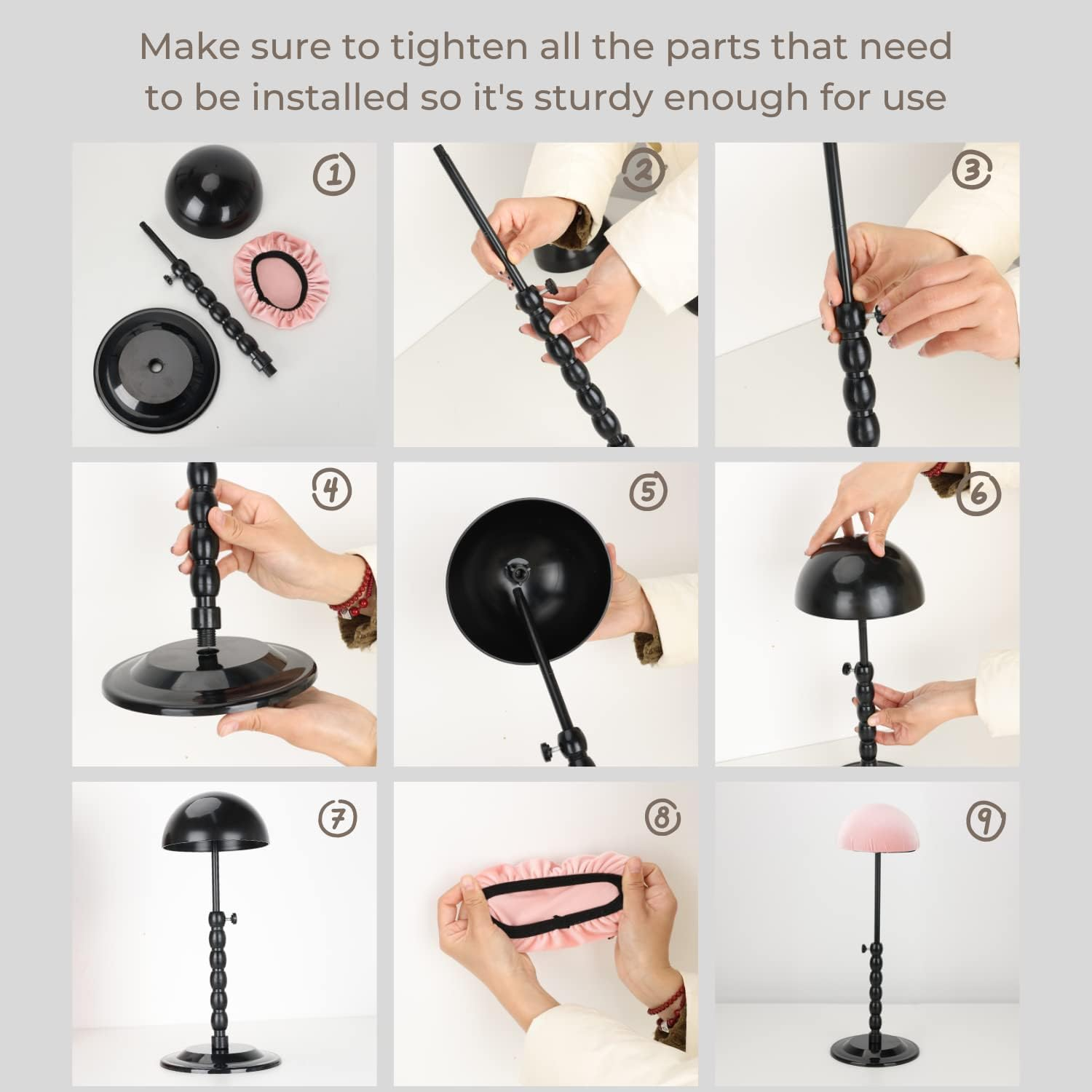 Make sure to tighten all the parts that need to be installed so it's sturdy enough for use

1

2

3

4

5

6

7

8

9